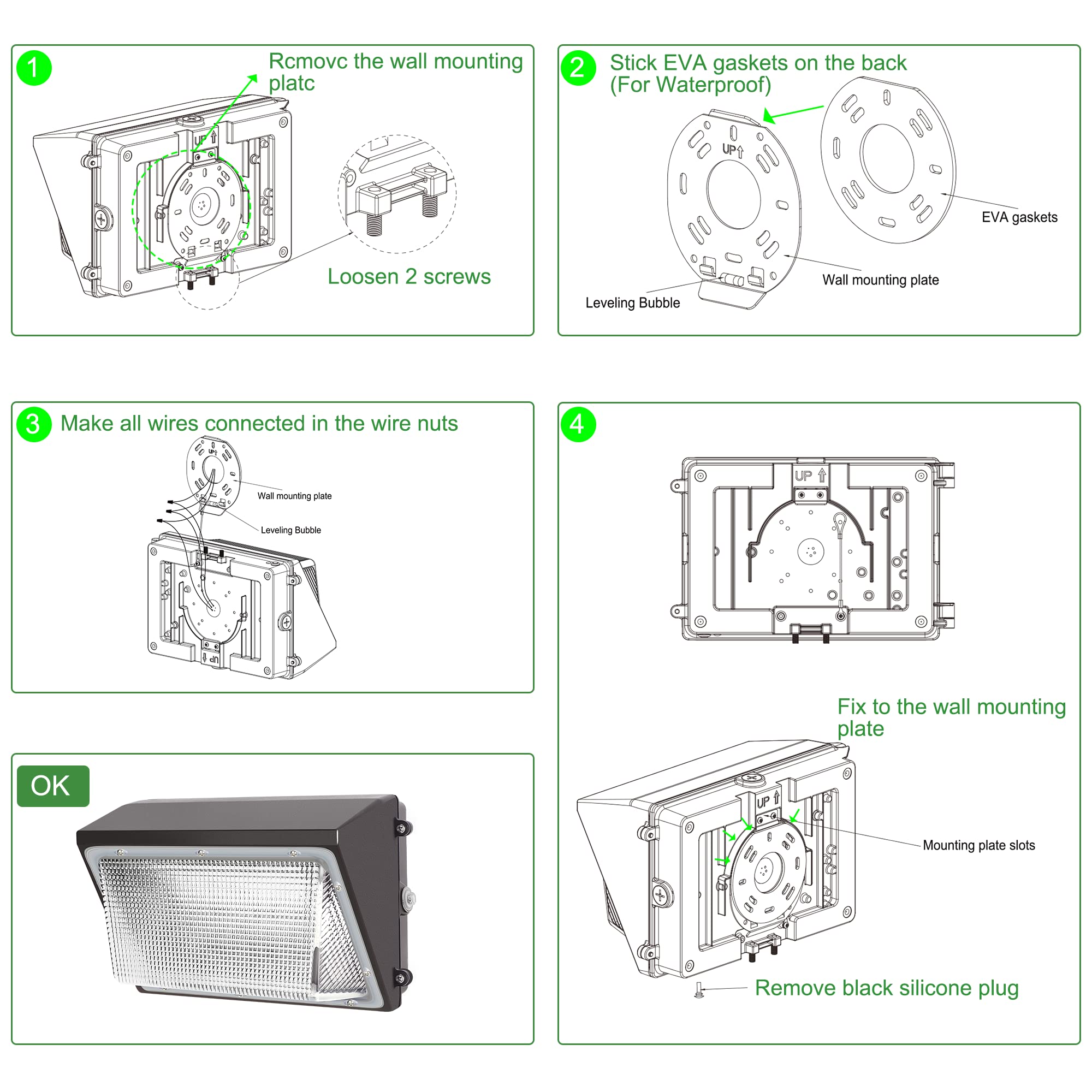 1

Rcmovc the wall mounting platc

UP

Loosen 2 screws

2

Stick EVA gaskets on the back (For Waterproof)

UP

EVA gaskets

Wall mounting plate

Leveling Bubble

3

Make all wires connected in the wire nuts

UP

Wall mounting plate

Leveling Bubble

UP

4

UP

Fix to the wall mounting plate

UP

Mounting plate slots

Remove black silicone plug

OK