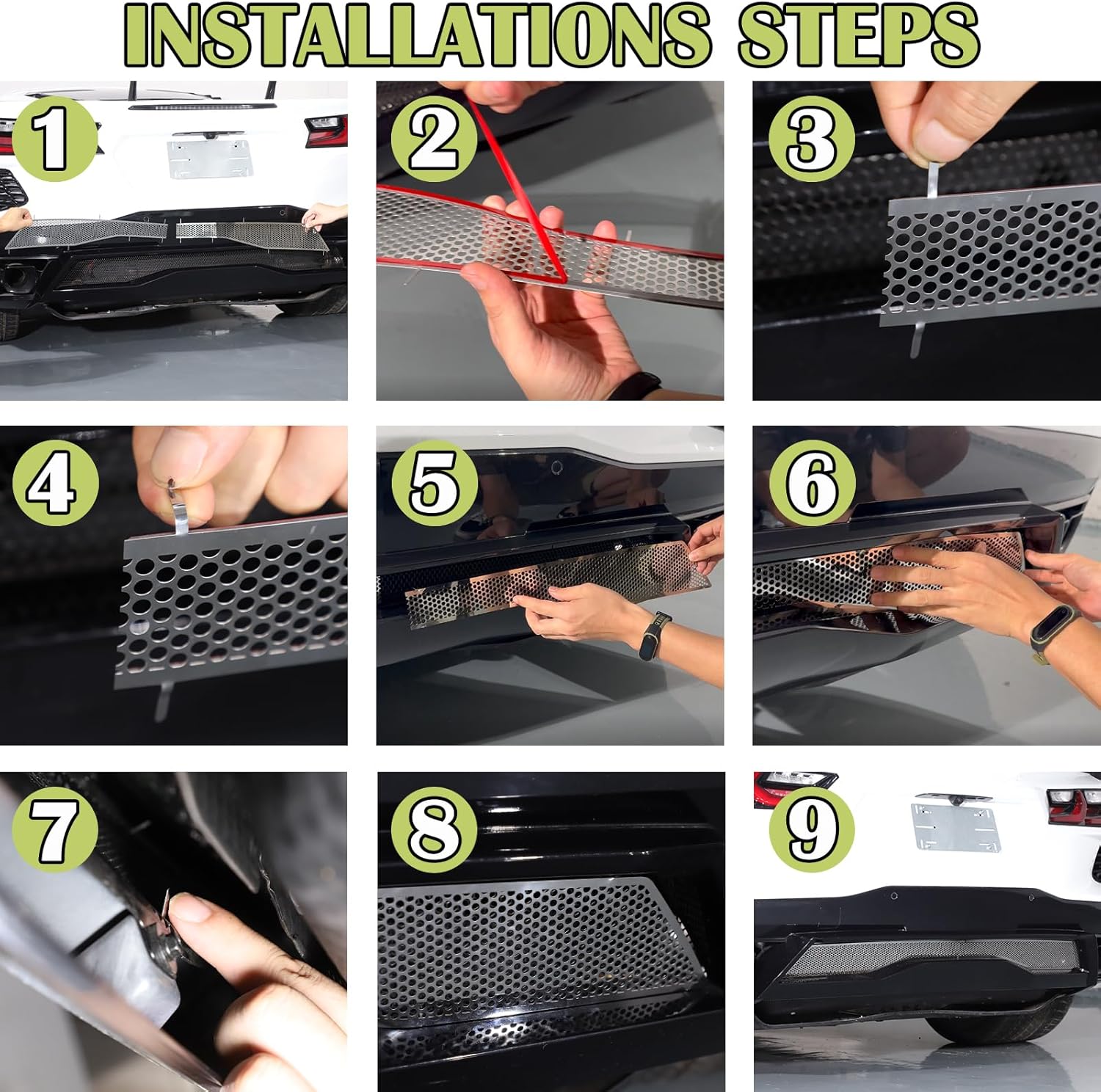 INSTALLATIONS STEPS

1

2

3

4

5

6

7

8

9