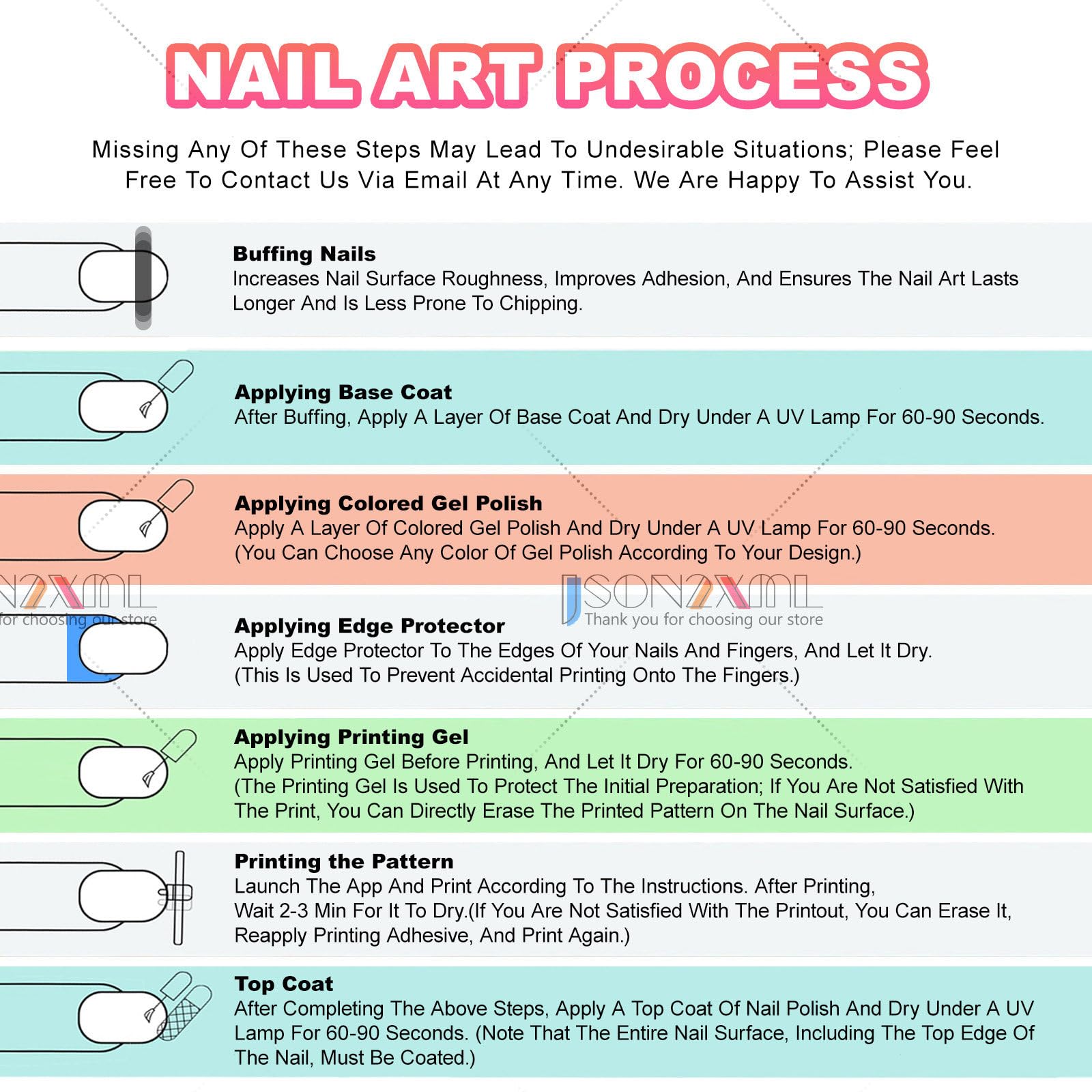 NAIL ART PROCESS

Missing Any Of These Steps May Lead To Undesirable Situations; Please Feel Free To Contact Us Via Email At Any Time. We Are Happy To Assist You.

Buffing Nails
Increases Nail Surface Roughness, Improves Adhesion, And Ensures The Nail Art Lasts Longer And Is Less Prone To Chipping.

Applying Base Coat
After Buffing, Apply A Layer Of Base Coat And Dry Under A UV Lamp For 60-90 Seconds.

Applying Colored Gel Polish
Apply A Layer Of Colored Gel Polish And Dry Under A UV Lamp For 60-90 Seconds. (You Can Choose Any Color Of Gel Polish According To Your Design.)

N2XML
for choosing our store

JSON2XML
Thank you for choosing our store

Applying Edge Protector
Apply Edge Protector To The Edges Of Your Nails And Fingers, And Let It Dry. (This Is Used To Prevent Accidental Printing Onto The Fingers.)

Applying Printing Gel
Apply Printing Gel Before Printing, And Let It Dry For 60-90 Seconds. (The Printing Gel Is Used To Protect The Initial Preparation; If You Are Not Satisfied With The Print, You Can Directly Erase The Printed Pattern On The Nail Surface.)

Printing the Pattern
Launch The App And Print According To The Instructions. After Printing, Wait 2-3 Min For It To Dry.(If You Are Not Satisfied With The Printout, You Can Erase It, Reapply Printing Adhesive, And Print Again.)

Top Coat
After Completing The Above Steps, Apply A Top Coat Of Nail Polish And Dry Under A UV Lamp For 60-90 Seconds. (Note That The Entire Nail Surface, Including The Top Edge Of The Nail, Must Be Coated.)