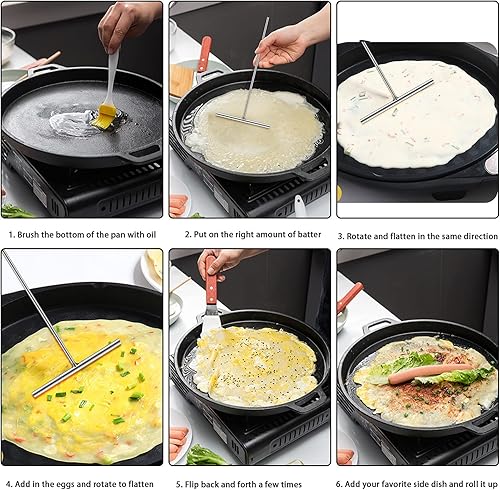 1. Brush the bottom of the pan with oil

2. Put on the right amount of batter

3. Rotate and flatten in the same direction

4. Add in the eggs and rotate to flatten

5. Flip back and forth a few times

6. Add your favorite side dish and roll it up