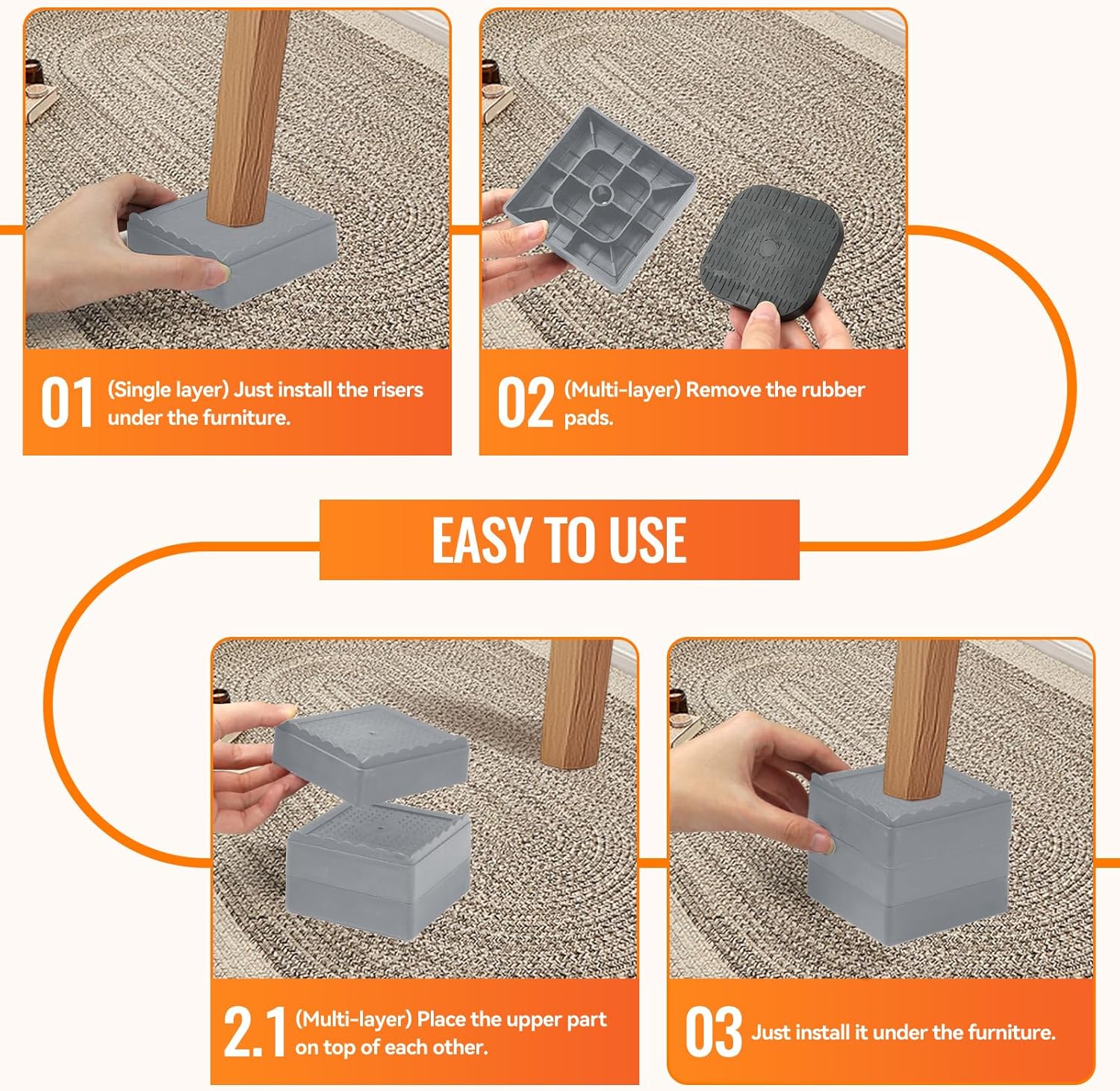 01 (Single layer) Just install the risers under the furniture.

02 (Multi-layer) Remove the rubber pads.

EASY TO USE

2.1 (Multi-layer) Place the upper part on top of each other.

03 Just install it under the furniture.