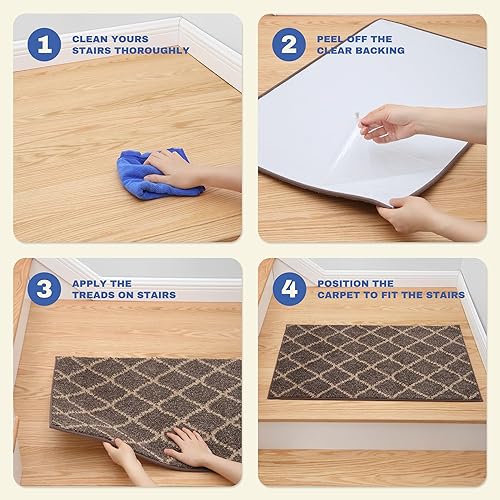 1 CLEAN YOURS STAIRS THOROUGHLY

2 PEEL OFF THE CLEAR BACKING

3 APPLY THE TREADS ON STAIRS

4 POSITION THE CARPET TO FIT THE STAIRS