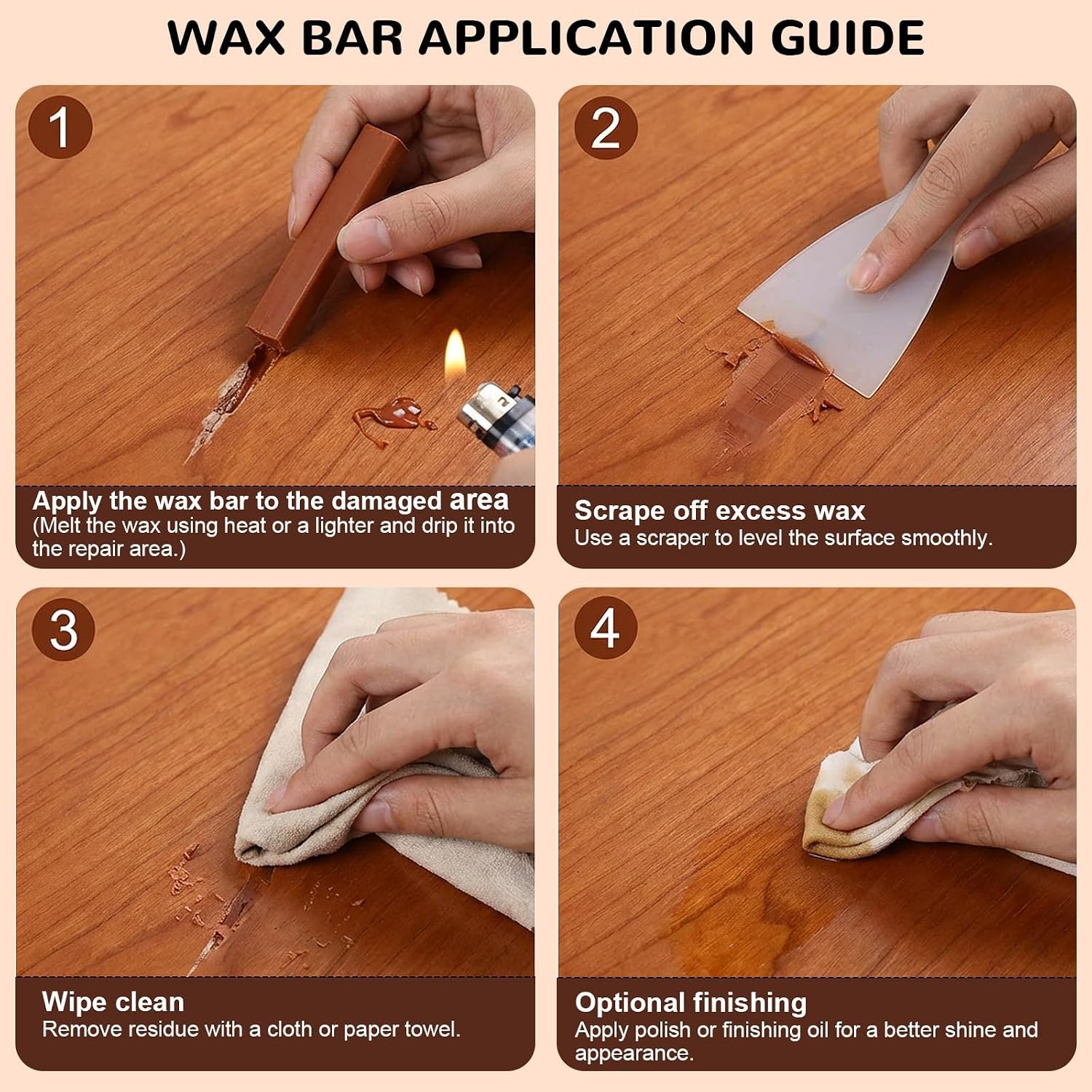 WAX BAR APPLICATION GUIDE

1

Apply the wax bar to the damaged area
(Melt the wax using heat or a lighter and drip it into the repair area.)

2

Scrape off excess wax
Use a scraper to level the surface smoothly.

3

Wipe clean
Remove residue with a cloth or paper towel.

4

Optional finishing
Apply polish or finishing oil for a better shine and appearance.