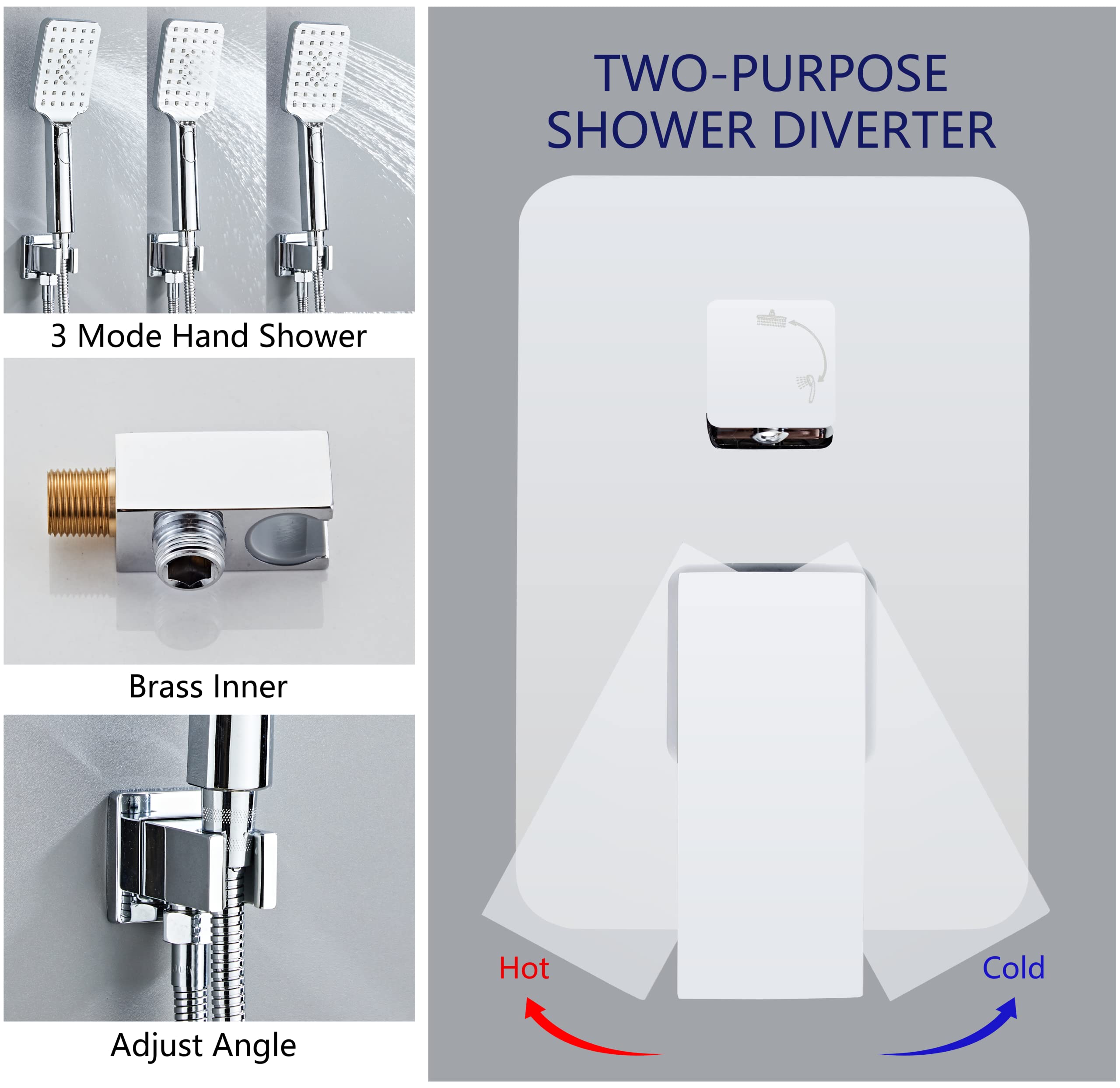 3 Mode Hand Shower

Brass Inner

Adjust Angle

TWO-PURPOSE SHOWER DIVERTER

Hot

Cold