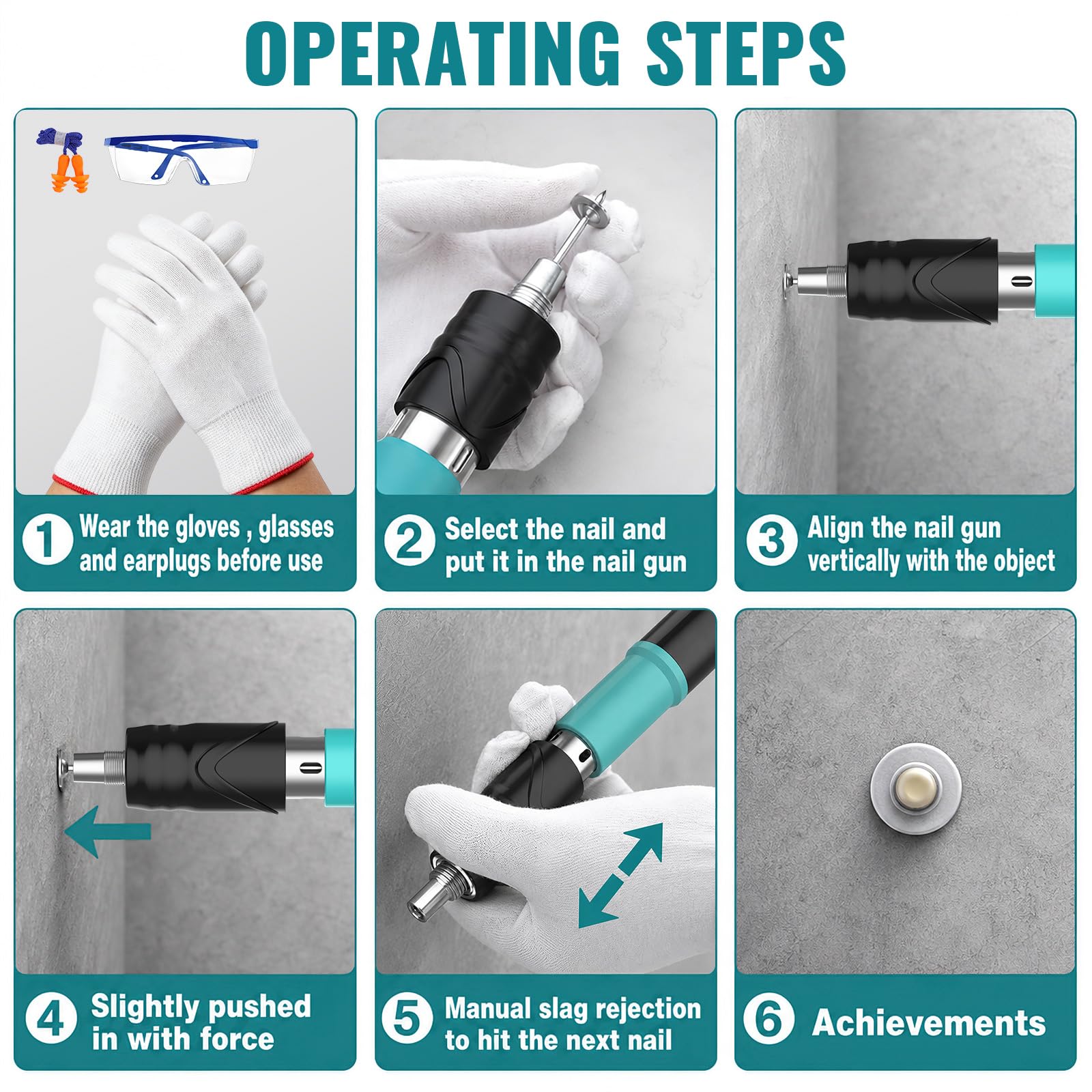 OPERATING STEPS

1 Wear the gloves , glasses and earplugs before use

2 Select the nail and put it in the nail gun

3 Align the nail gun vertically with the object

4 Slightly pushed in with force

5 Manual slag rejection to hit the next nail

6 Achievements