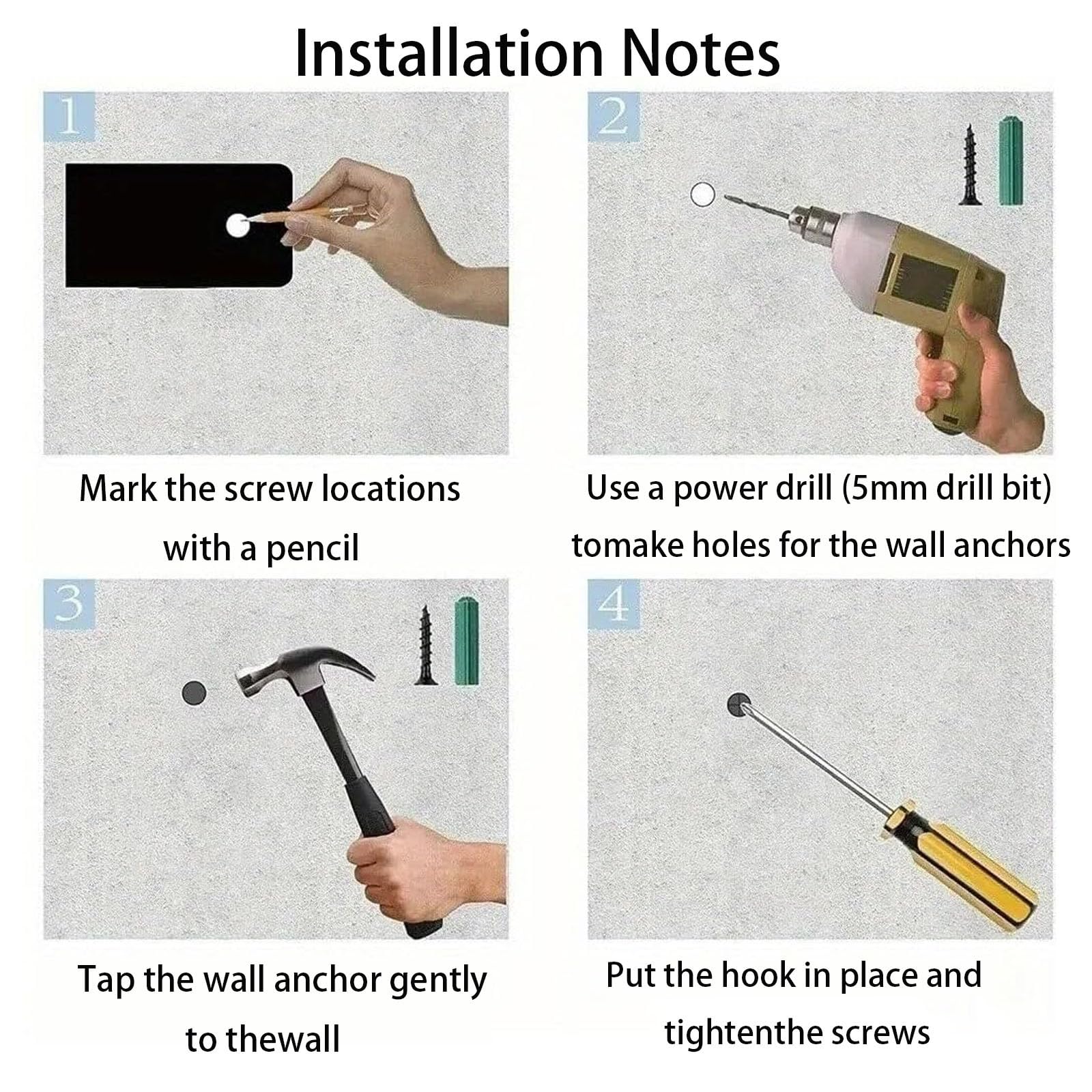 Installation Notes

1

Mark the screw locations with a pencil

2

Use a power drill (5mm drill bit) tomake holes for the wall anchors

3

Tap the wall anchor gently to thewall

4

Put the hook in place and tightenthe screws