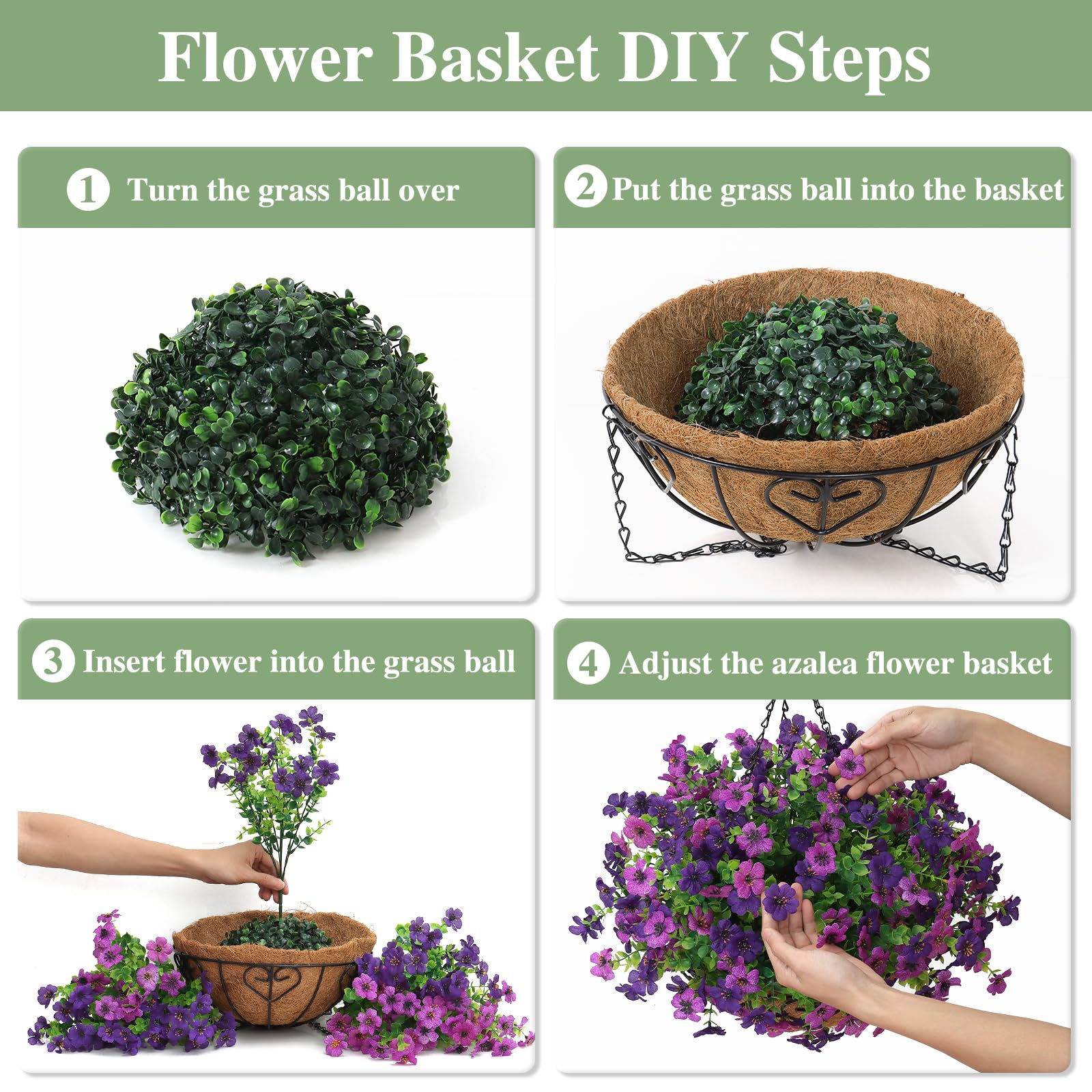 Flower Basket DIY Steps

1 Turn the grass ball over

2 Put the grass ball into the basket

3 Insert flower into the grass ball

4 Adjust the azalea flower basket