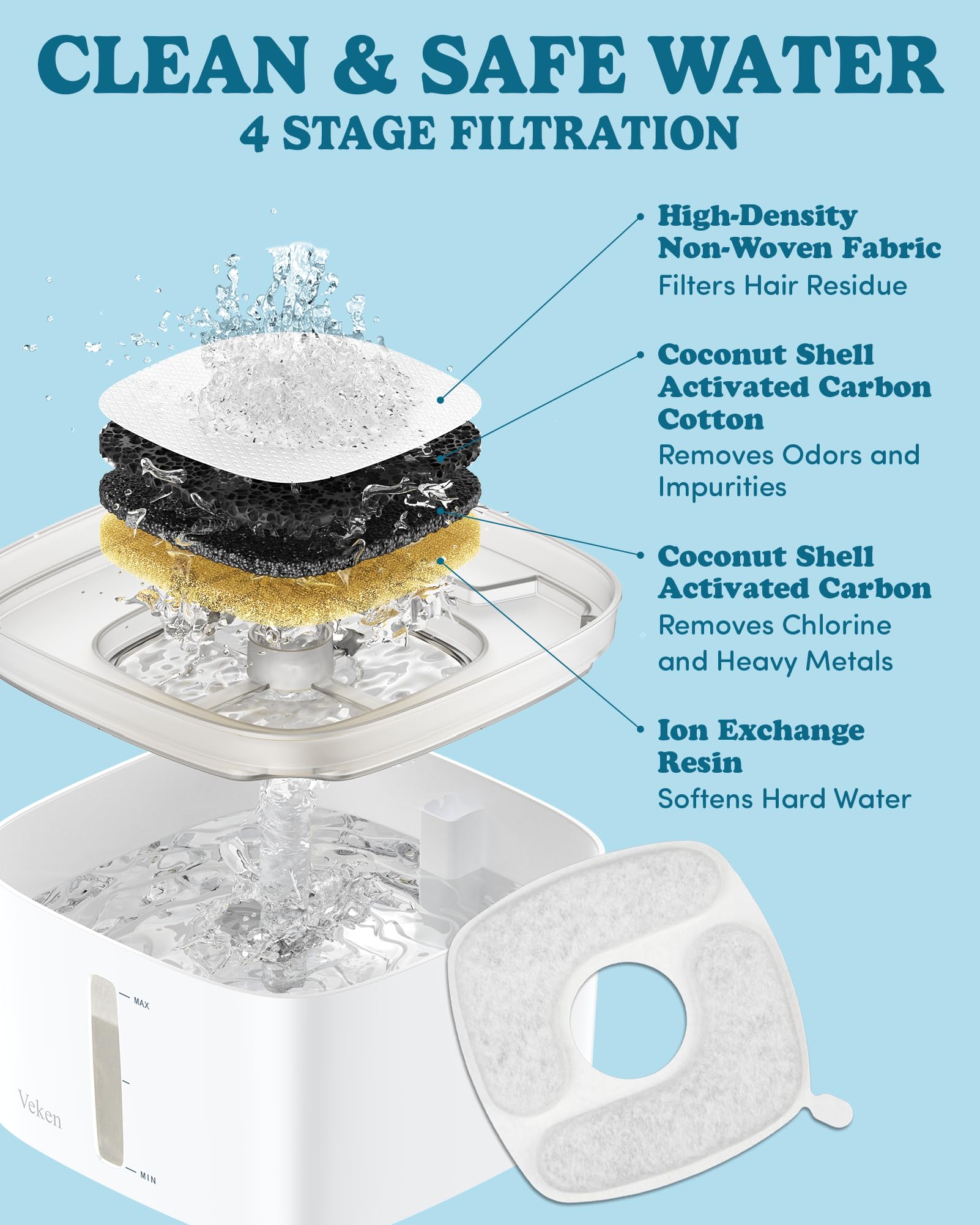 CLEAN & SAFE WATER
4 STAGE FILTRATION

High-Density Non-Woven Fabric
Filters Hair Residue

Coconut Shell Activated Carbon Cotton
Removes Odors and Impurities

Coconut Shell Activated Carbon
Removes Chlorine and Heavy Metals

Ion Exchange Resin
Softens Hard Water

MAX
MIN
Veken