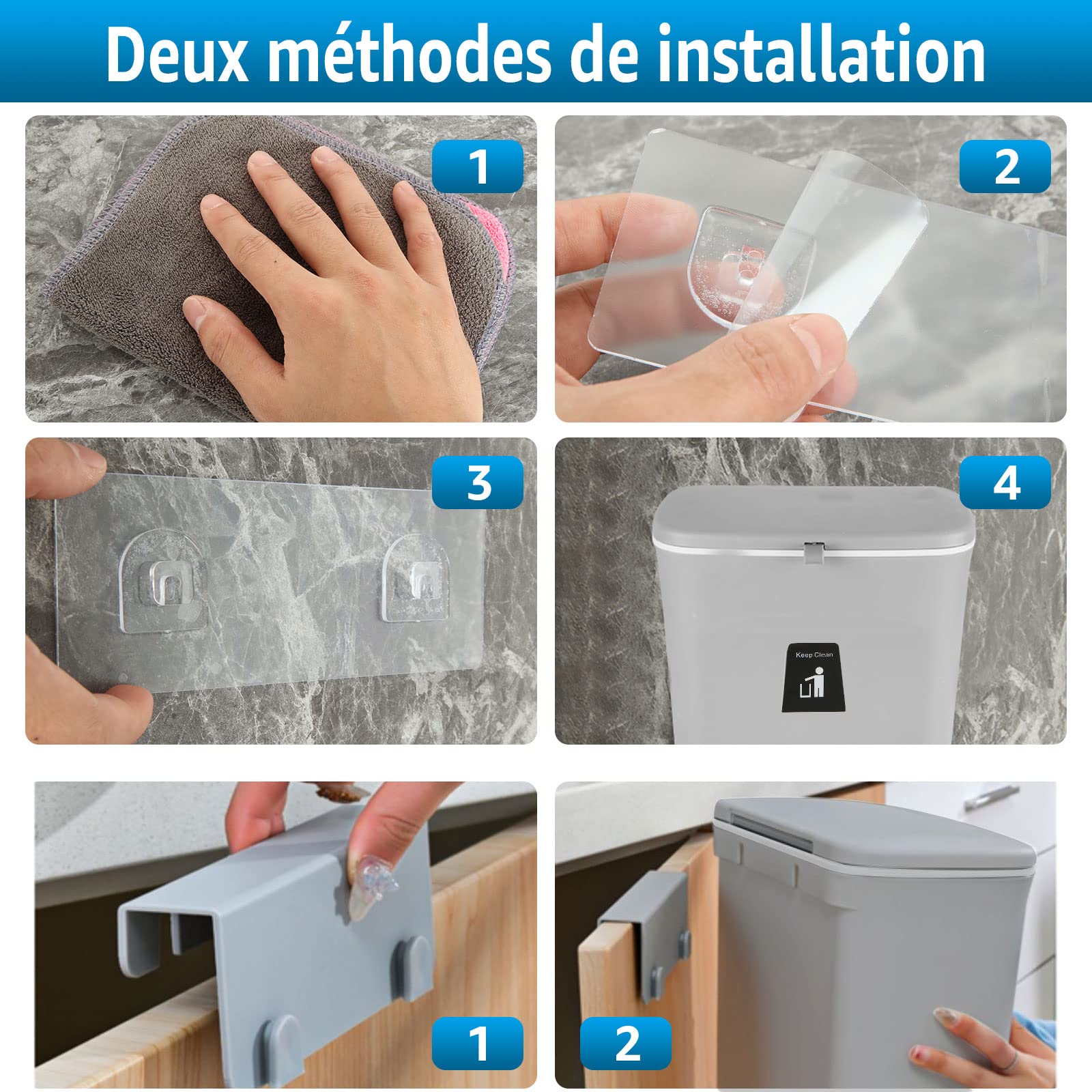 Deux méthodes de installation

1

2

3

4

Keep Clean

1

2