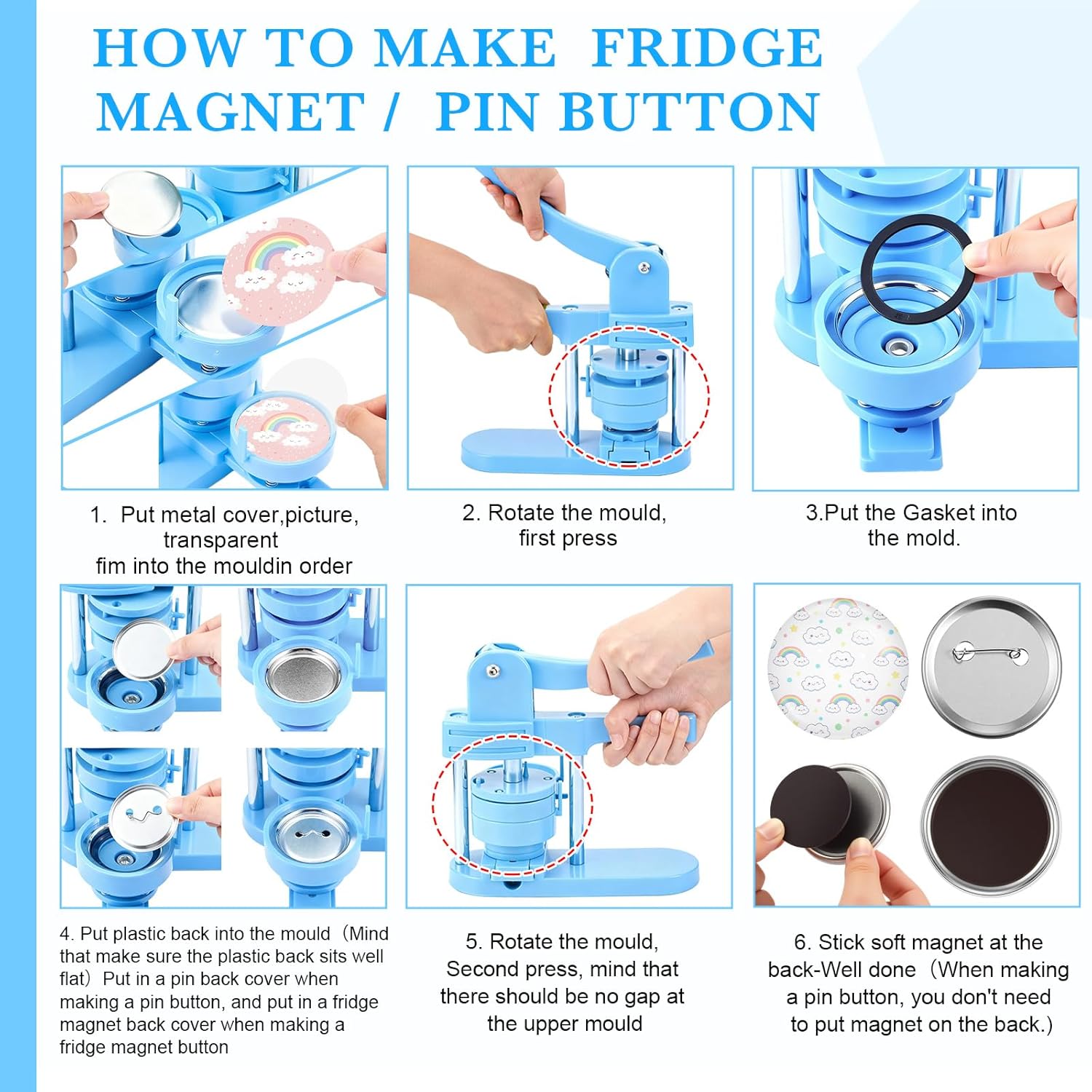 HOW TO MAKE FRIDGE MAGNET / PIN BUTTON

1. Put metal cover,picture, transparent fim into the mouldin order

2. Rotate the mould, first press

3.Put the Gasket into the mold.

4. Put plastic back into the mould（Mind that make sure the plastic back sits well flat）Put in a pin back cover when making a pin button, and put in a fridge magnet back cover when making a fridge magnet button

5. Rotate the mould, Second press, mind that there should be no gap at the upper mould

6. Stick soft magnet at the back-Well done（When making a pin button, you don't need to put magnet on the back.)