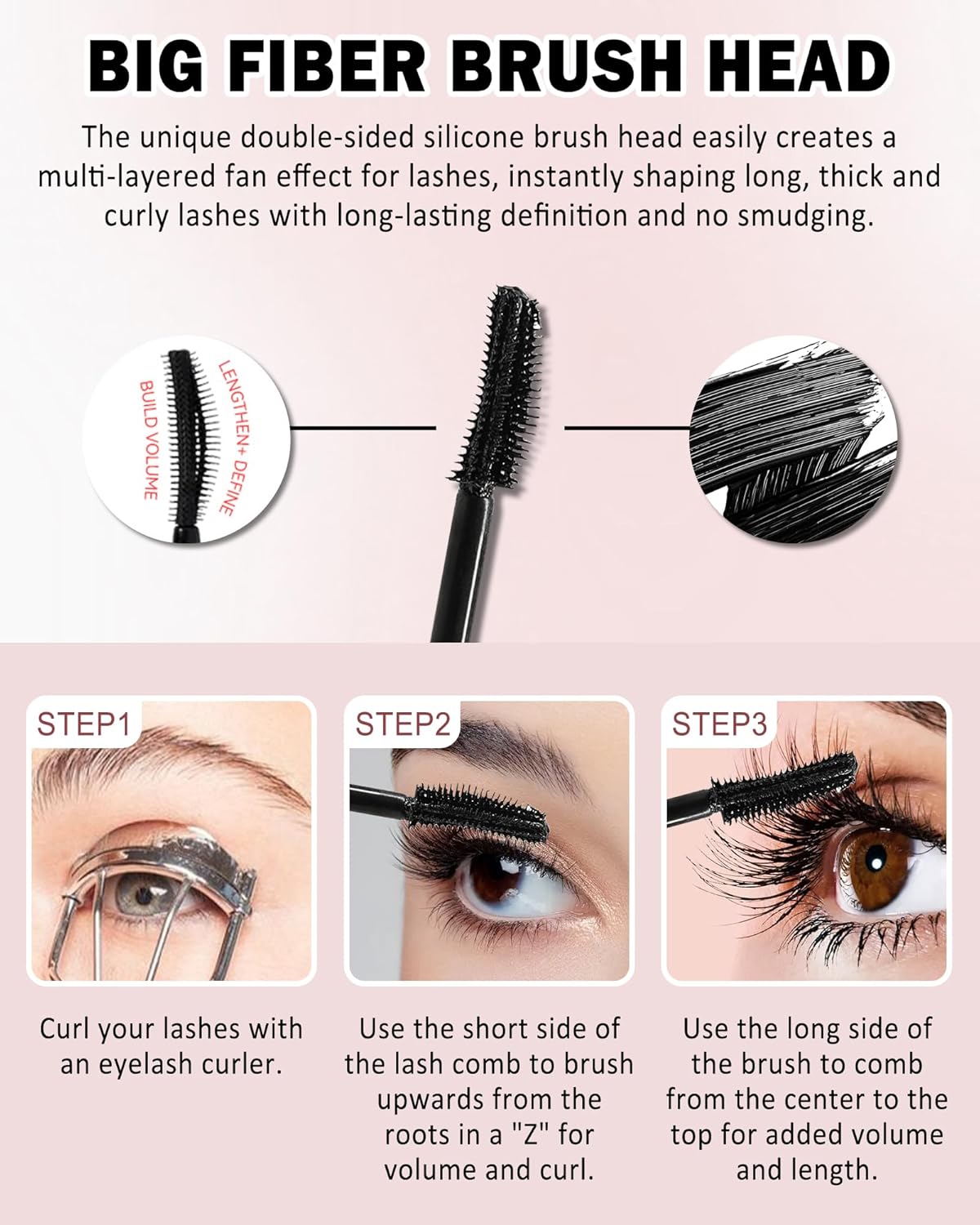 BIG FIBER BRUSH HEAD

The unique double-sided silicone brush head easily creates a multi-layered fan effect for lashes, instantly shaping long, thick and curly lashes with long-lasting definition and no smudging.

BUILD VOLUME

LENGTHEN+ DEFINE

STEP1

Curl your lashes with an eyelash curler.

STEP2

Use the short side of the lash comb to brush upwards from the roots in a "Z" for volume and curl.

STEP3

Use the long side of the brush to comb from the center to the top for added volume and length.