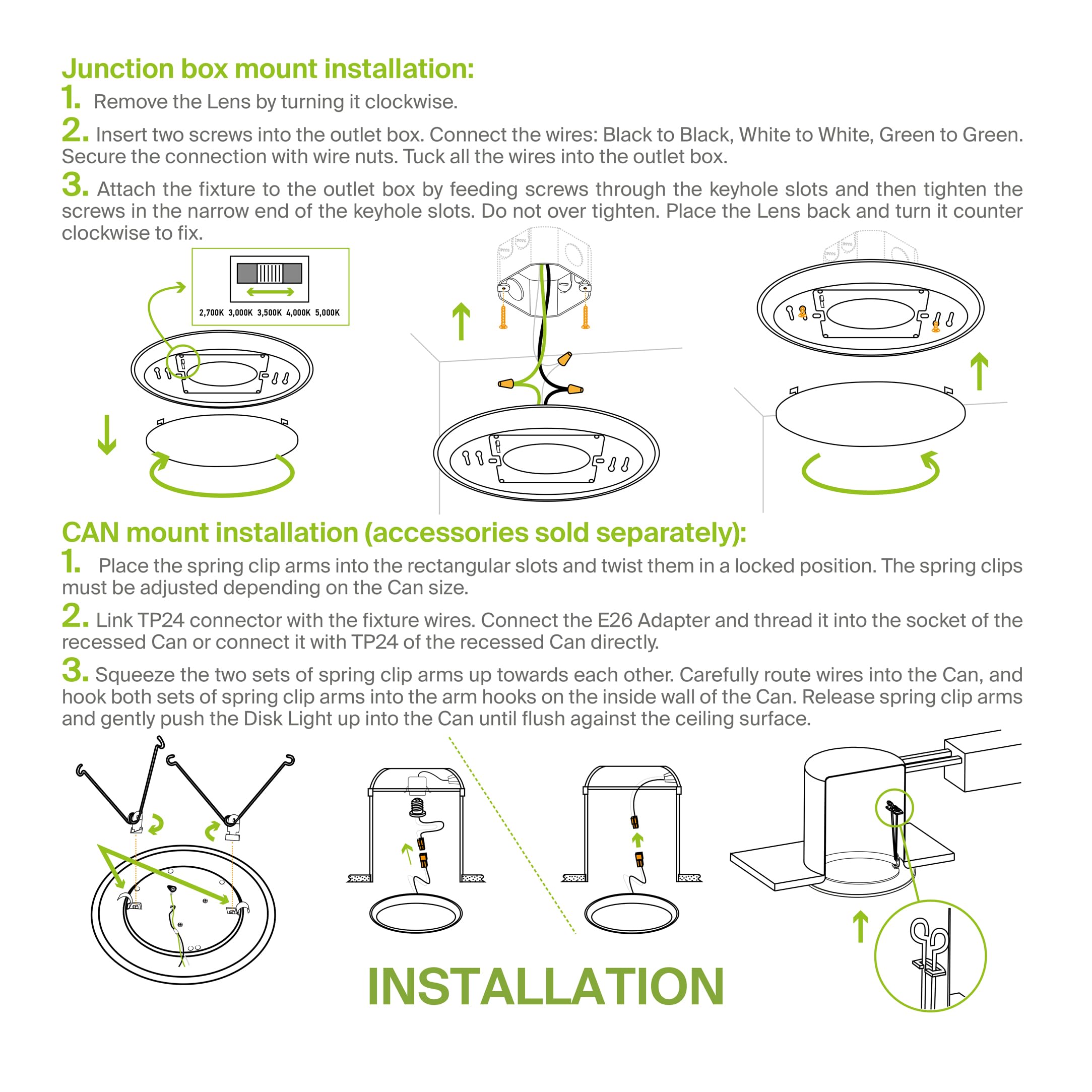 Junction box mount installation:

1. Remove the Lens by turning it clockwise.

2. Insert two screws into the outlet box. Connect the wires: Black to Black, White to White, Green to Green. Secure the connection with wire nuts. Tuck all the wires into the outlet box.

3. Attach the fixture to the outlet box by feeding screws through the keyhole slots and then tighten the screws in the narrow end of the keyhole slots. Do not over tighten. Place the Lens back and turn it counter clockwise to fix.

2,700K 3,000K 3,500K 4,000K 5,000K

CAN mount installation (accessories sold separately):

1. Place the spring clip arms into the rectangular slots and twist them in a locked position. The spring clips must be adjusted depending on the Can size.

2. Link TP24 connector with the fixture wires. Connect the E26 Adapter and thread it into the socket of the recessed Can or connect it with TP24 of the recessed Can directly.

3. Squeeze the two sets of spring clip arms up towards each other. Carefully route wires into the Can, and hook both sets of spring clip arms into the arm hooks on the inside wall of the Can. Release spring clip arms and gently push the Disk Light up into the Can until flush against the ceiling surface.

INSTALLATION