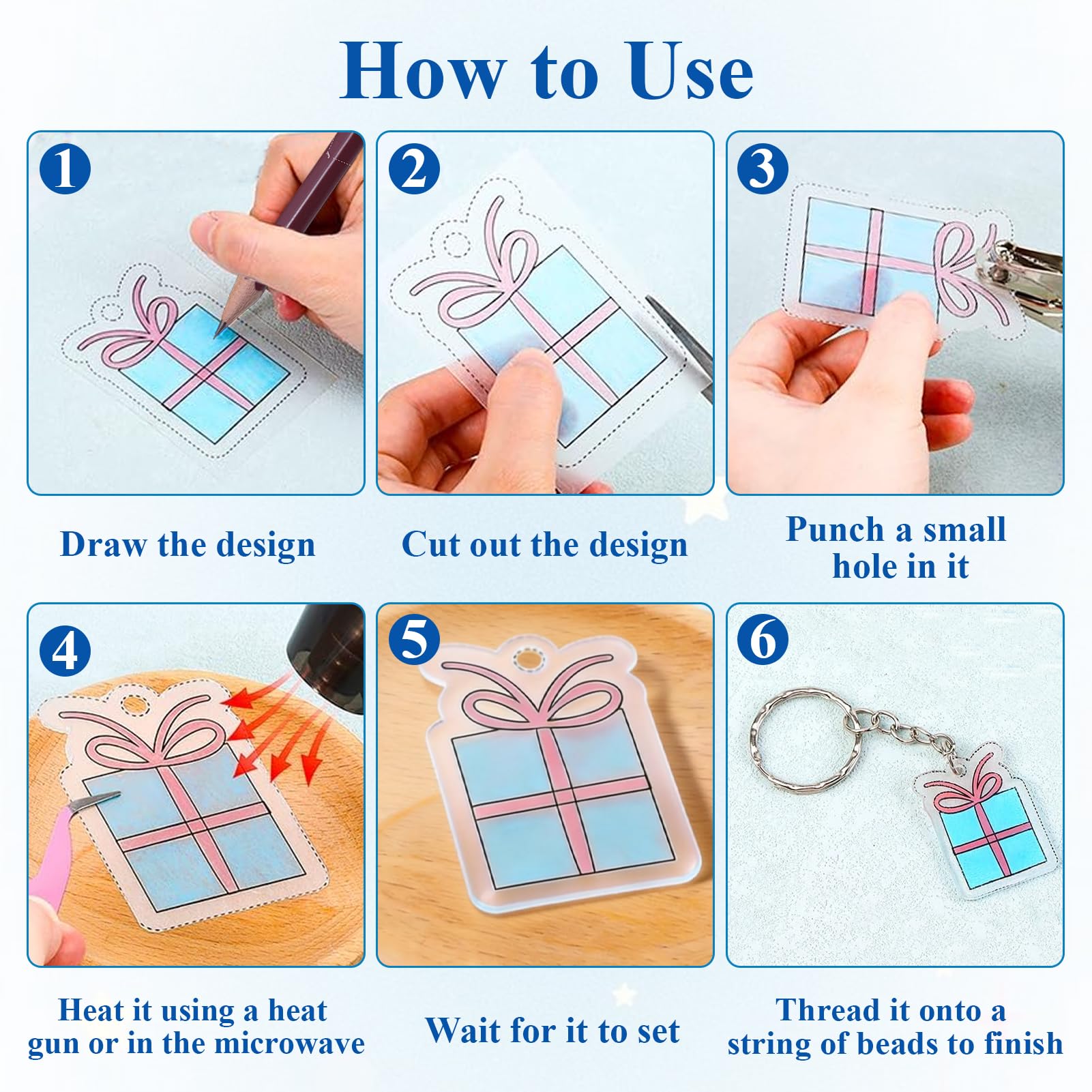 How to Use

1

Draw the design

2

Cut out the design

3

Punch a small hole in it

4

Heat it using a heat gun or in the microwave

5

Wait for it to set

6

Thread it onto a string of beads to finish