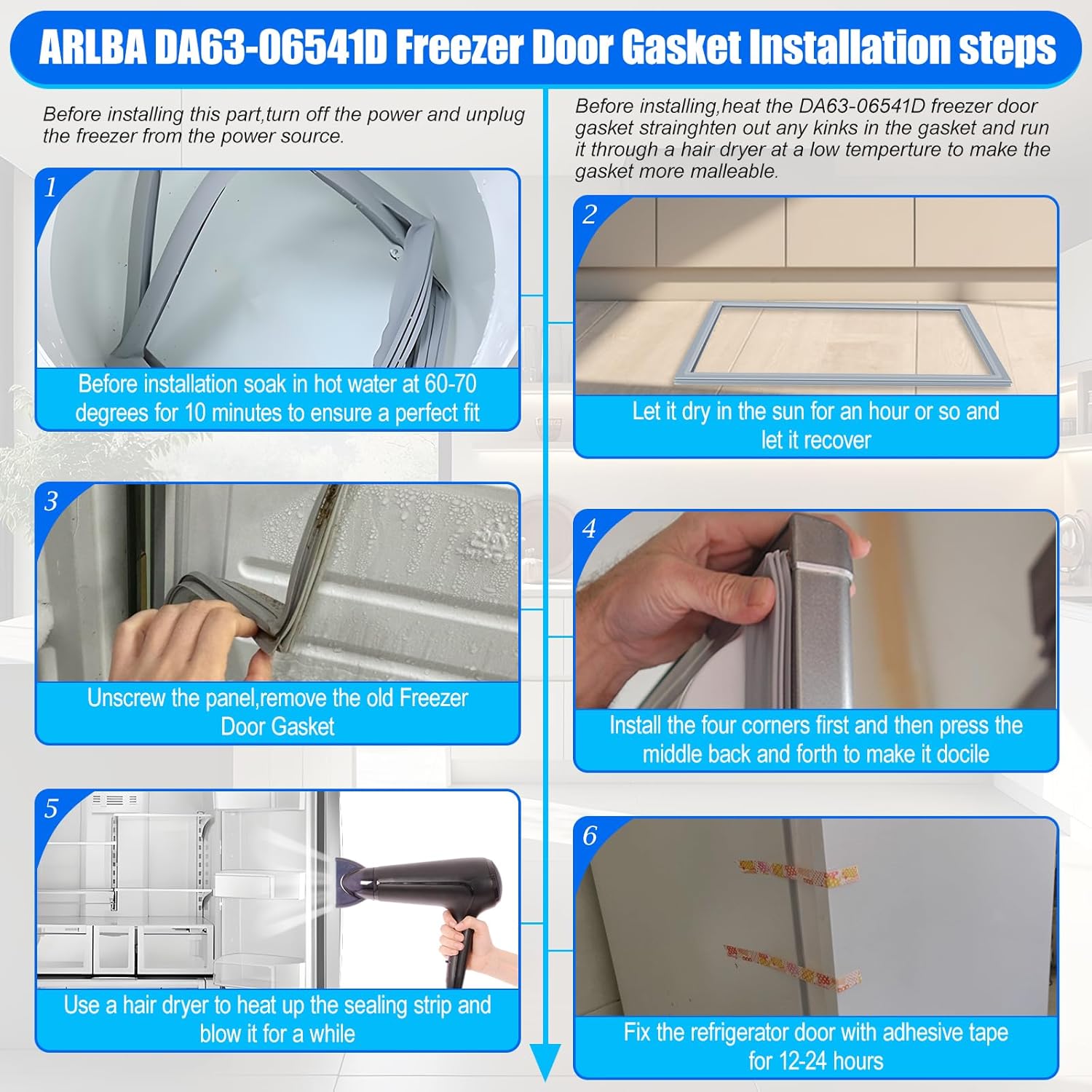 ARLBA DA63-06541D Freezer Door Gasket Installation steps

Before installing this part,turn off the power and unplug the freezer from the power source.

Before installing,heat the DA63-06541D freezer door gasket strainghten out any kinks in the gasket and run it through a hair dryer at a low temperture to make the gasket more malleable.

1

Before installation soak in hot water at 60-70 degrees for 10 minutes to ensure a perfect fit

2

Let it dry in the sun for an hour or so and let it recover

3

Unscrew the panel,remove the old Freezer Door Gasket

4

Install the four corners first and then press the middle back and forth to make it docile

5

Use a hair dryer to heat up the sealing strip and blow it for a while

6

Fix the refrigerator door with adhesive tape for 12-24 hours