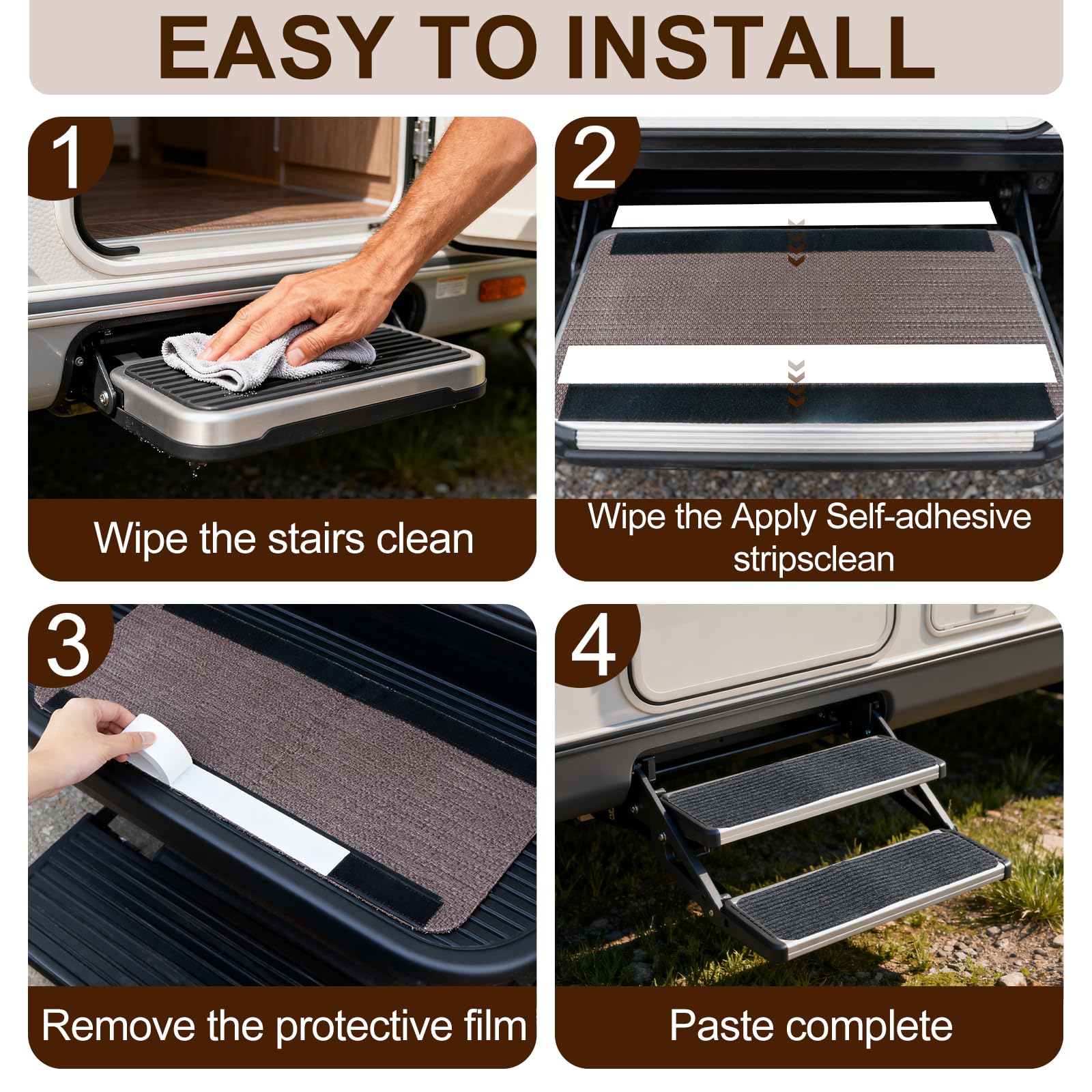 EASY TO INSTALL

1

Wipe the stairs clean

2

Wipe the Apply Self-adhesive stripsclean

3

Remove the protective film

4

Paste complete