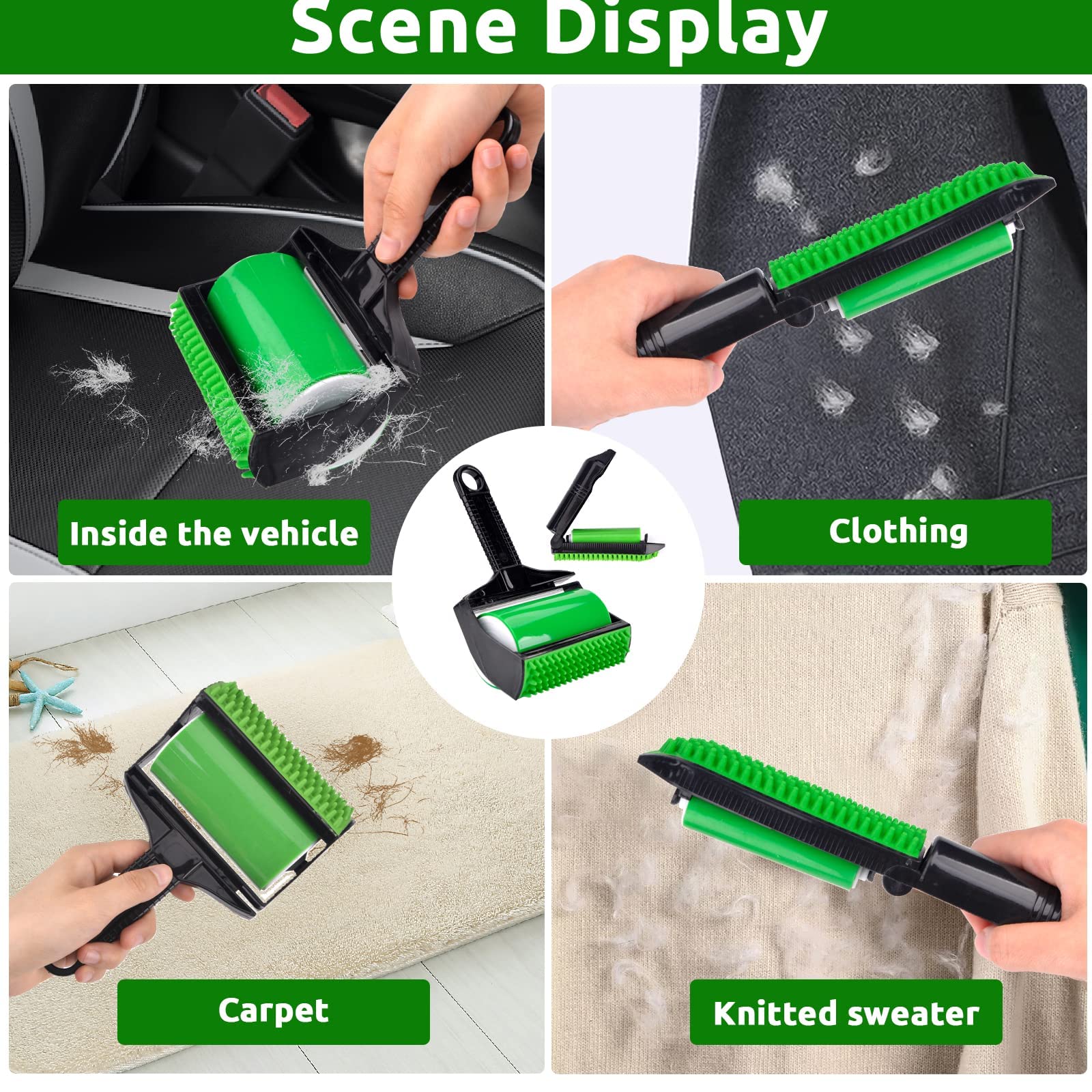 Scene Display

Inside the vehicle

Clothing

Carpet

Knitted sweater