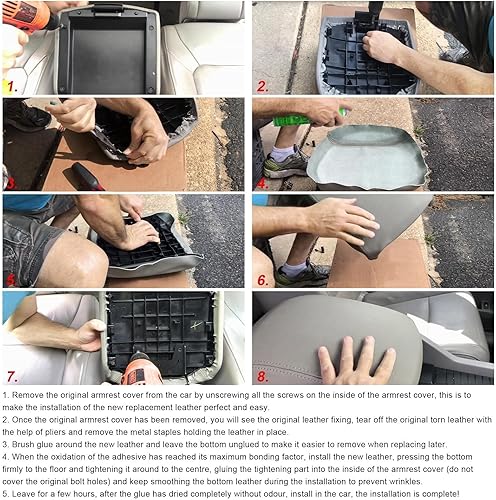 1.

2.

3.

4.

5.

6.

7.

8.

1. Remove the original armrest cover from the car by unscrewing all the screws on the inside of the armrest cover, this is to make the installation of the new replacement leather perfect and easy.
2. Once the original armrest cover has been removed, you will see the original leather fixing, tear off the original torn leather with the help of pliers and remove the metal staples holding the leather in place.
3. Brush glue around the new leather and leave the bottom unglued to make it easier to remove when replacing later.
4. When the oxidation of the adhesive has reached its maximum bonding factor, install the new leather, pressing the bottom firmly to the floor and tightening it around to the centre, gluing the tightening part into the inside of the armrest cover (do not cover the original bolt holes) and keep smoothing the bottom leather during the installation to prevent wrinkles.
5. Leave for a few hours, after the glue has dried completely without odour, install in the car, the installation is complete!