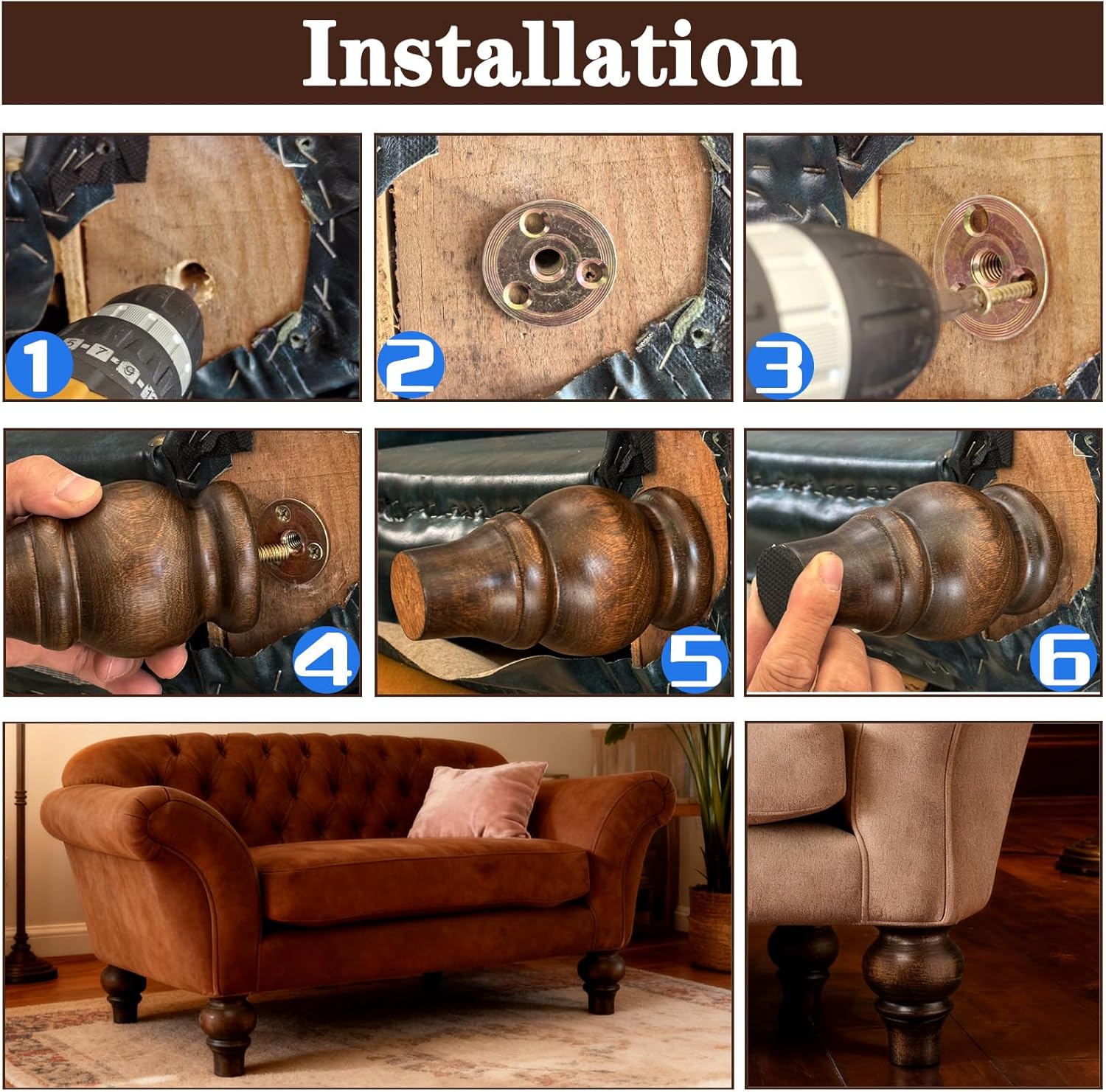 Installation

1

2

3

4

5

6