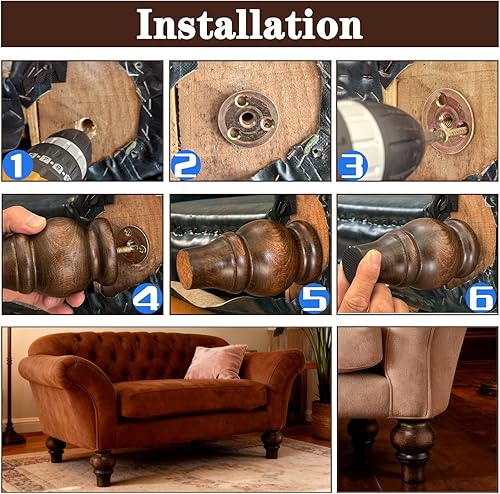 Installation

1

2

3

4

5

6