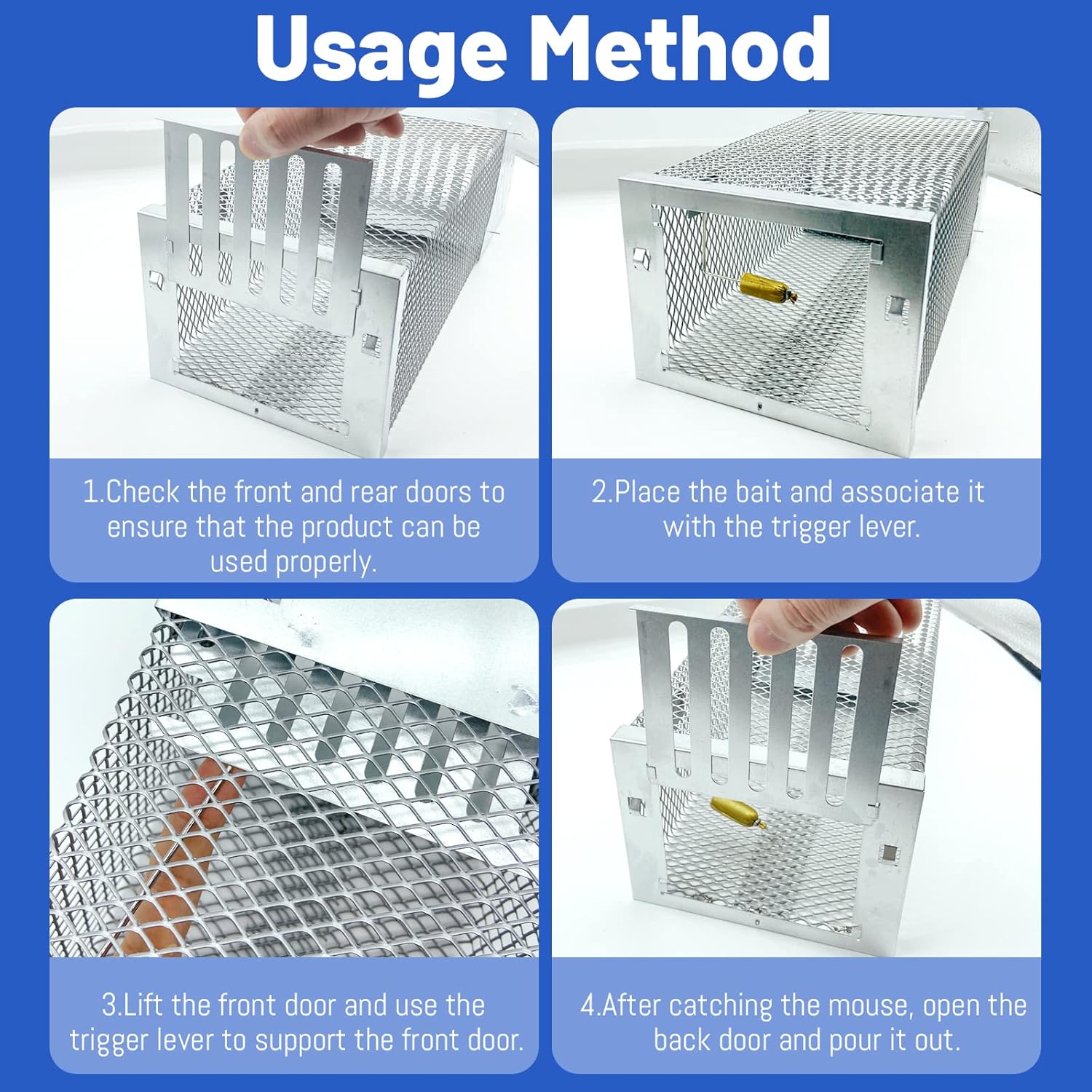 Usage Method

1.Check the front and rear doors to ensure that the product can be used properly.

2.Place the bait and associate it with the trigger lever.

3.Lift the front door and use the trigger lever to support the front door.

4.After catching the mouse, open the back door and pour it out.