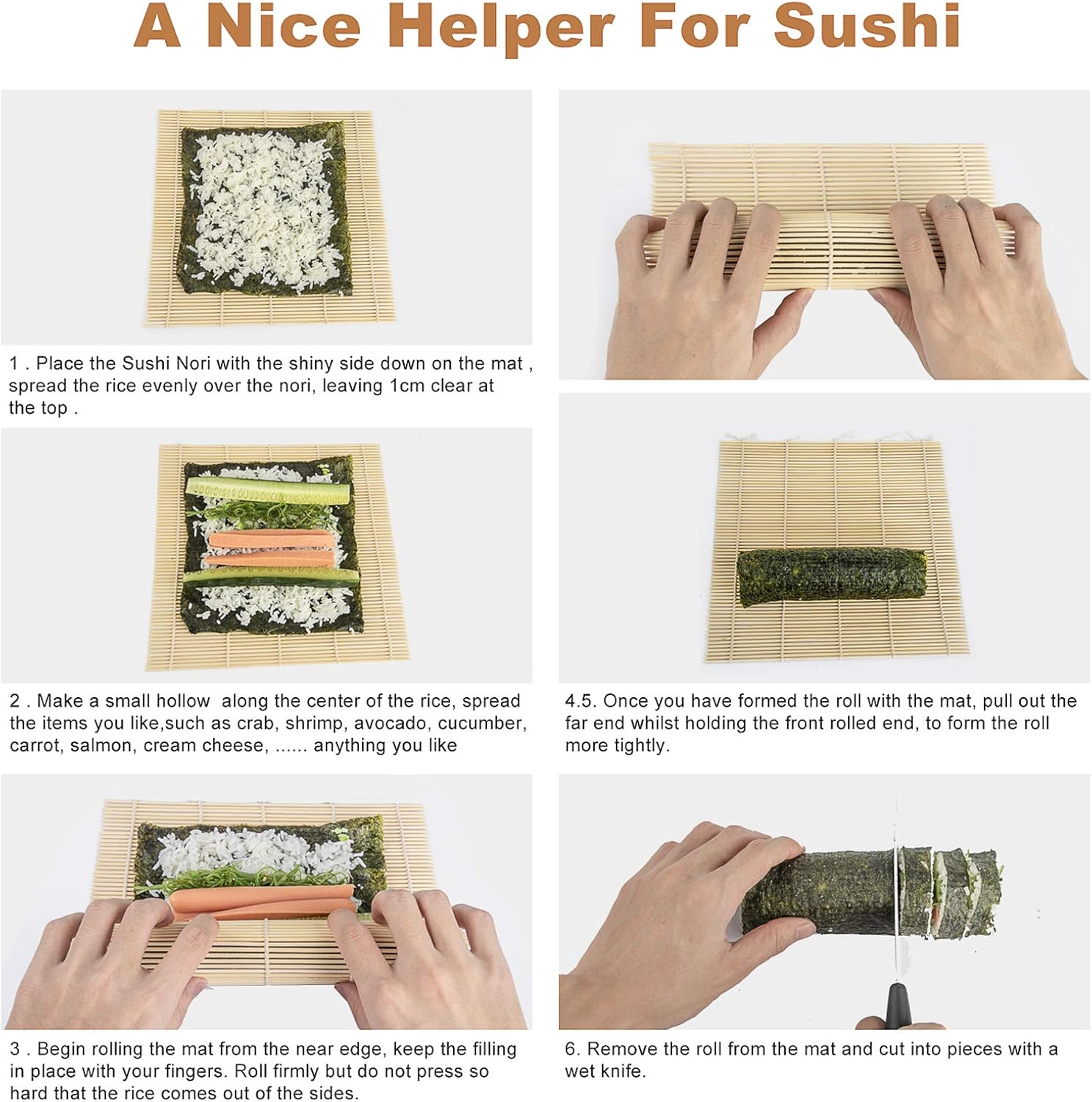 A Nice Helper For Sushi

1 . Place the Sushi Nori with the shiny side down on the mat , spread the rice evenly over the nori, leaving 1cm clear at the top .

2 . Make a small hollow along the center of the rice, spread the items you like,such as crab, shrimp, avocado, cucumber, carrot, salmon, cream cheese, ...... anything you like

3 . Begin rolling the mat from the near edge, keep the filling in place with your fingers. Roll firmly but do not press so hard that the rice comes out of the sides.

4.5. Once you have formed the roll with the mat, pull out the far end whilst holding the front rolled end, to form the roll more tightly.

6. Remove the roll from the mat and cut into pieces with a wet knife.