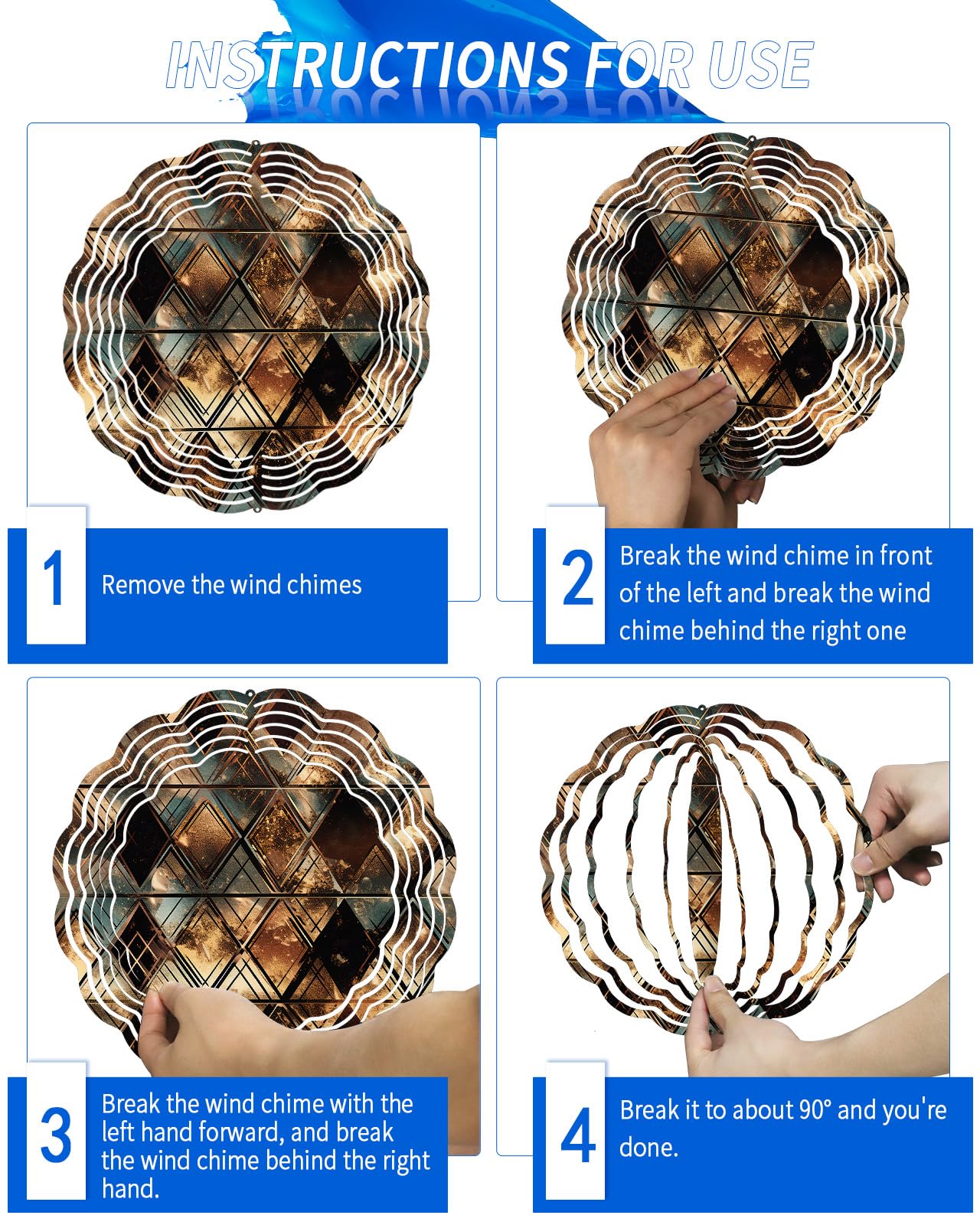 INSTRUCTIONS FOR USE

1

Remove the wind chimes

2

Break the wind chime in front of the left and break the wind chime behind the right one

3

Break the wind chime with the left hand forward, and break the wind chime behind the right hand.

4

Break it to about 90° and you're done.