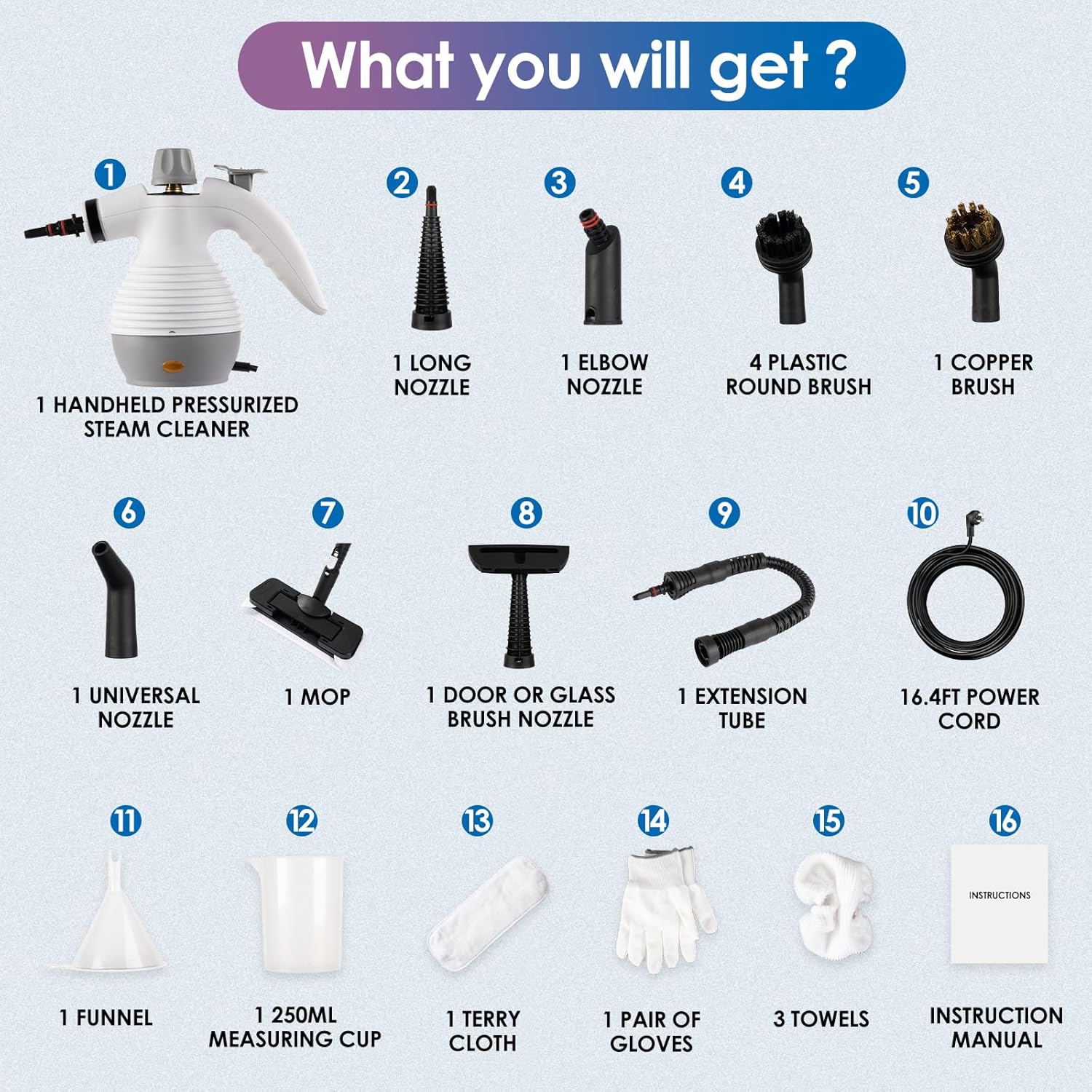 What you will get ?

1
1 HANDHELD PRESSURIZED STEAM CLEANER

2
1 LONG NOZZLE

3
1 ELBOW NOZZLE

4
4 PLASTIC ROUND BRUSH

5
1 COPPER BRUSH

6
1 UNIVERSAL NOZZLE

7
1 MOP

8
1 DOOR OR GLASS BRUSH NOZZLE

9
1 EXTENSION TUBE

10
16.4FT POWER CORD

11
1 FUNNEL

12
1 250ML MEASURING CUP

13
1 TERRY CLOTH

14
1 PAIR OF GLOVES

15
3 TOWELS

16
INSTRUCTIONS
INSTRUCTION MANUAL