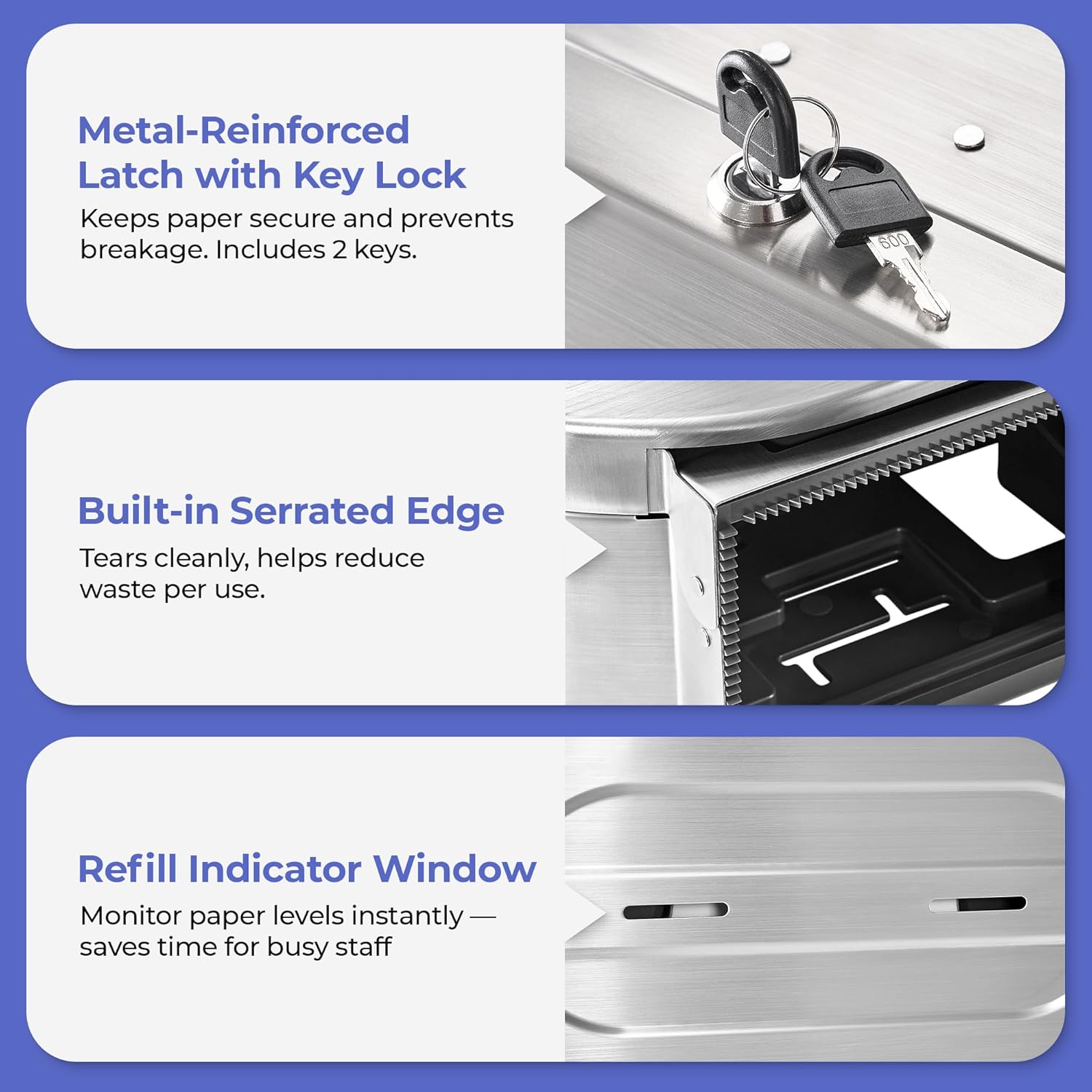 Metal-Reinforced Latch with Key Lock

Keeps paper secure and prevents breakage. Includes 2 keys.

600

Built-in Serrated Edge

Tears cleanly, helps reduce waste per use.

Refill Indicator Window

Monitor paper levels instantly — saves time for busy staff