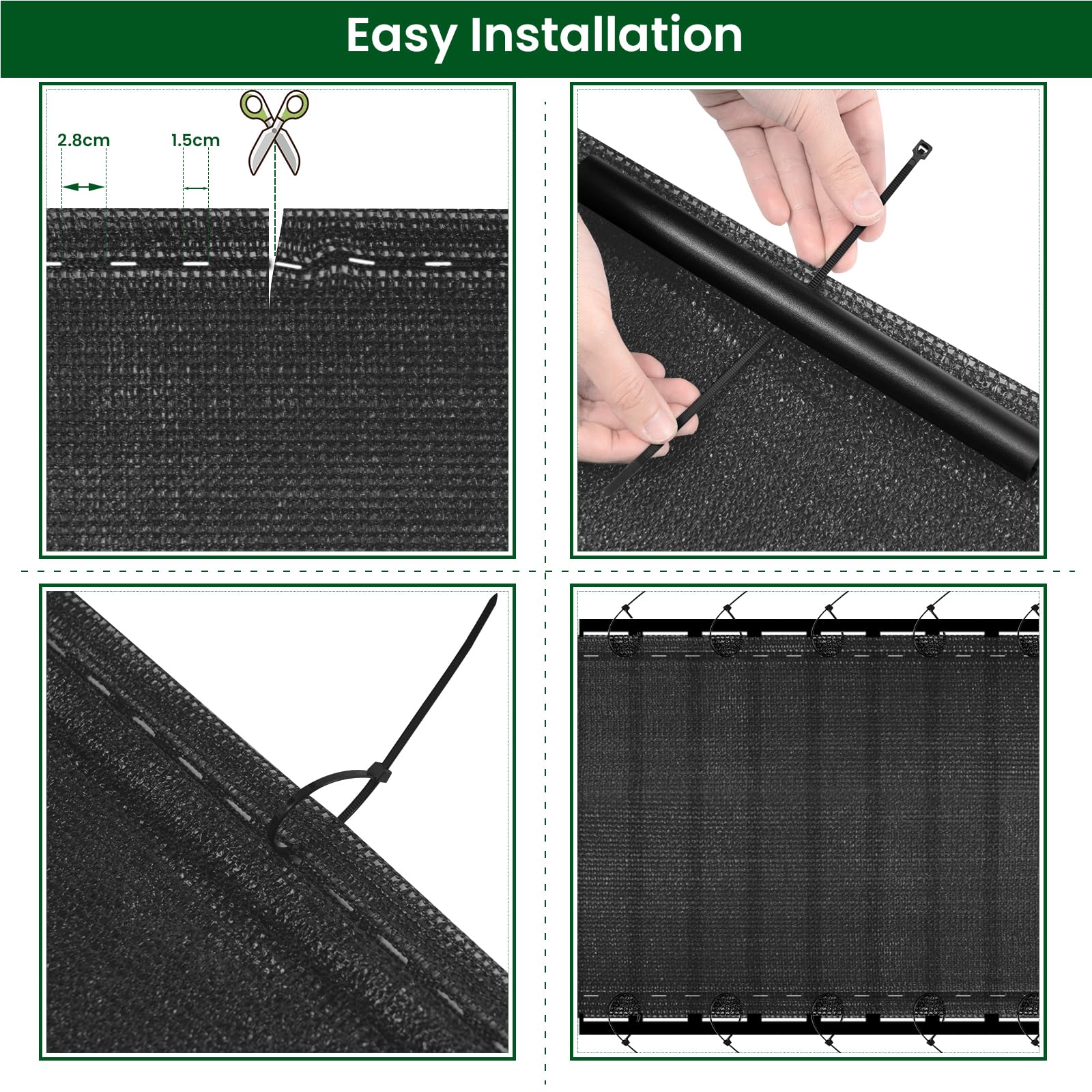 Easy Installation

2.8cm

1.5cm