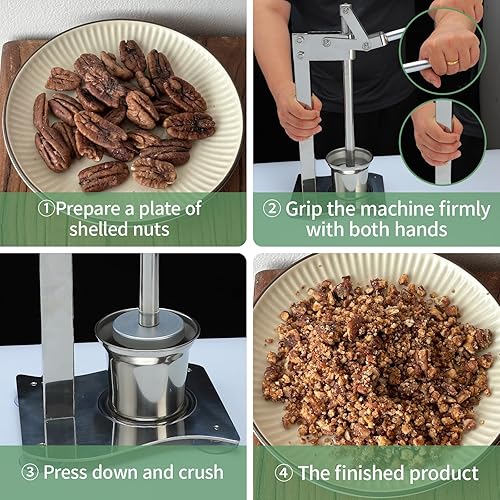 ①Prepare a plate of shelled nuts

② Grip the machine firmly with both hands

③ Press down and crush

④ The finished product