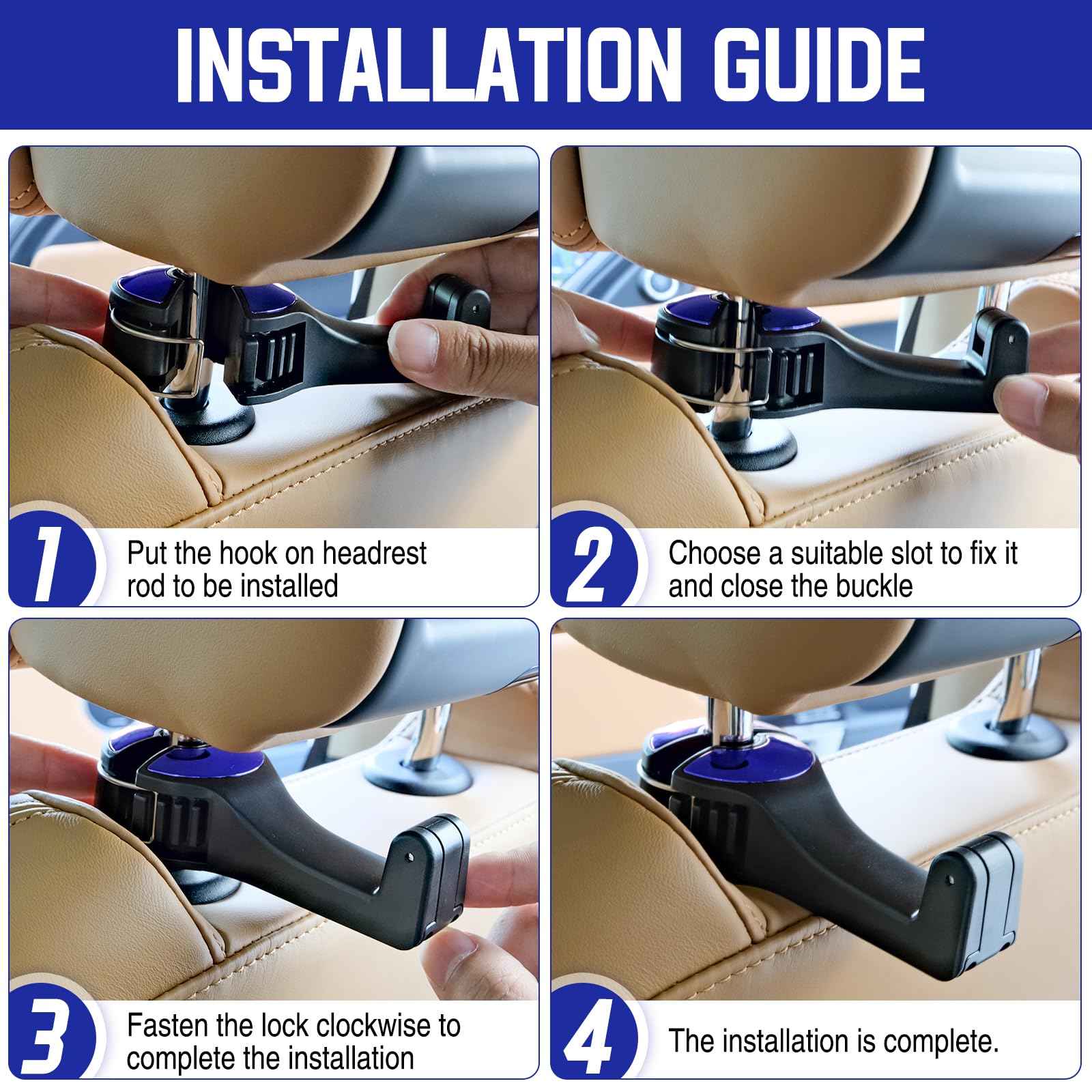 INSTALLATION GUIDE

1
Put the hook on headrest rod to be installed

2
Choose a suitable slot to fix it and close the buckle

3
Fasten the lock clockwise to complete the installation

4
The installation is complete.