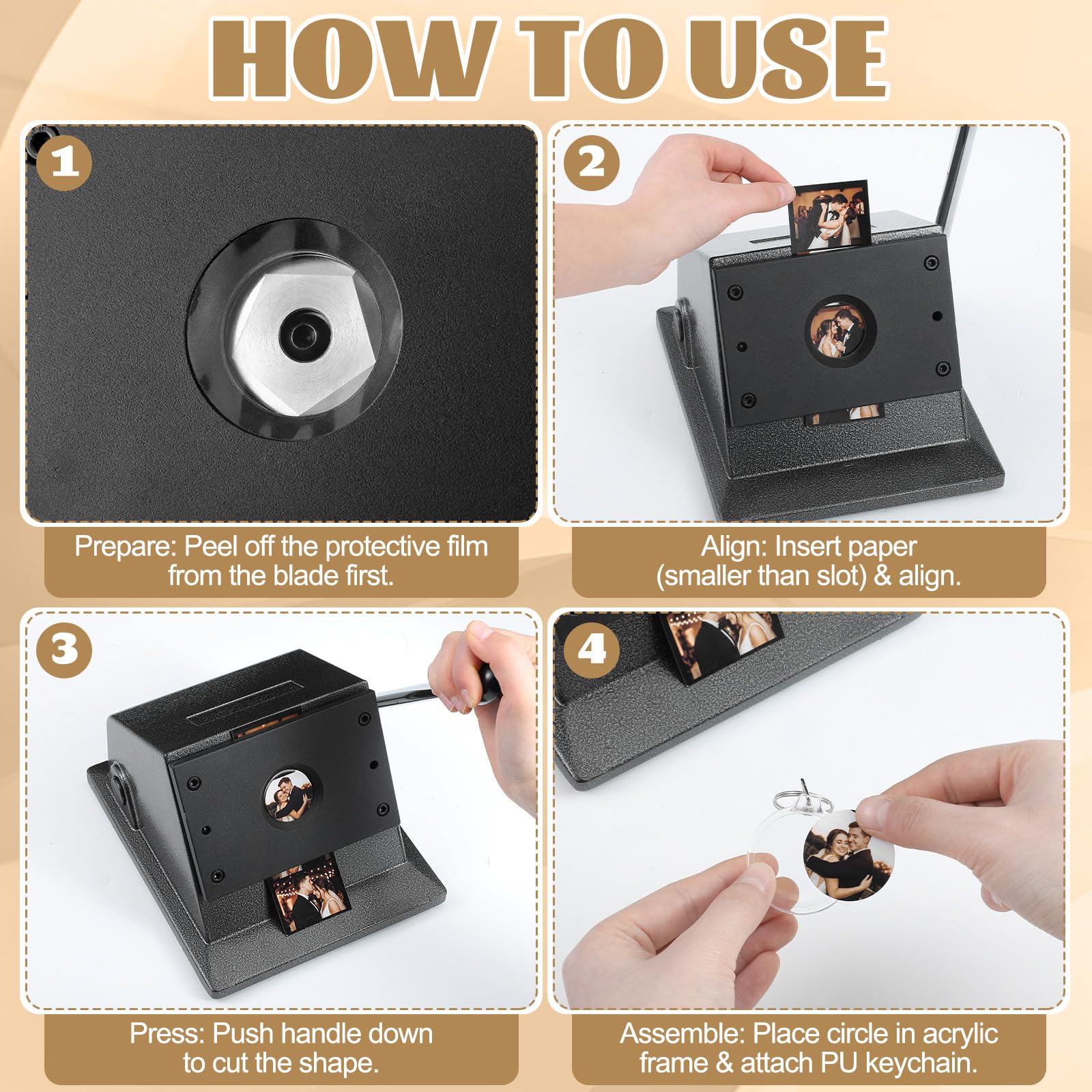 HOW TO USE

1

Prepare: Peel off the protective film from the blade first.

2

Align: Insert paper (smaller than slot) & align.

3

Press: Push handle down to cut the shape.

4

Assemble: Place circle in acrylic frame & attach PU keychain.