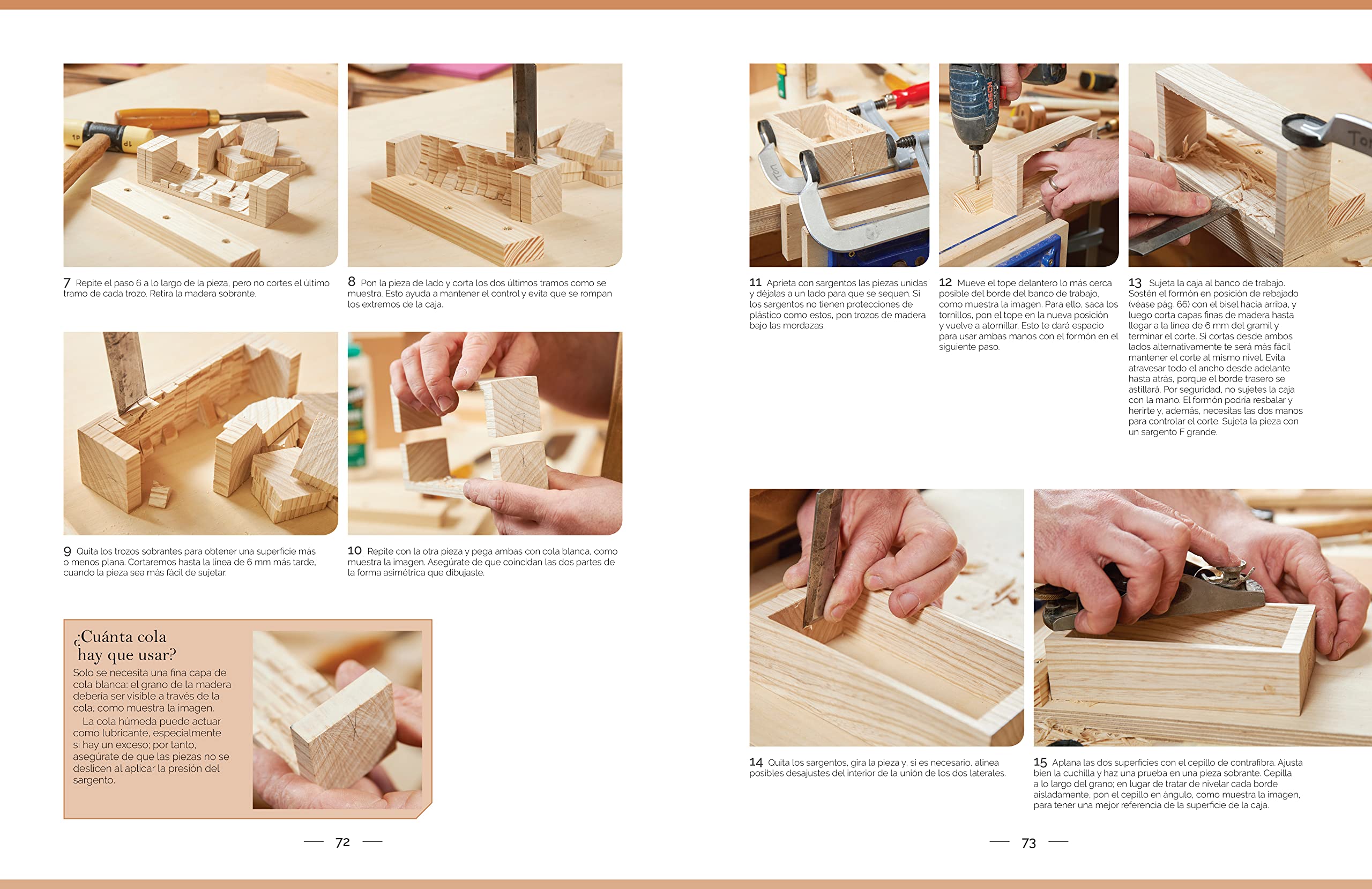 7 Repite el paso 6 a lo largo de la pieza, pero no cortes el último tramo de cada trozo. Retira la madera sobrante.

8 Pon la pieza de lado y corta los dos últimos tramos como se muestra. Esto ayuda a mantener el control y evita que se rompan los extremos de la caja.

9 Quita los trozos sobrantes para obtener una superficie más o menos plana. Cortaremos hasta la línea de 6 mm más tarde, cuando la pieza sea más fácil de sujetar.

10 Repite con la otra pieza y pega ambas con cola blanca, como muestra la imagen. Asegúrate de que coincidan las dos partes de la forma asimétrica que dibujaste.

¿Cuánta cola hay que usar?

Solo se necesita una fina capa de cola blanca: el grano de la madera debería ser visible a través de la cola, como muestra la imagen.

La cola húmeda puede actuar como lubricante, especialmente si hay un exceso; por tanto, asegúrate de que las piezas no se deslicen al aplicar la presión del sargento.

72

11 Aprieta con sargentos las piezas unidas y déjalas a un lado para que se sequen. Si los sargentos no tienen protecciones de plástico como estos, pon trozos de madera bajo las mordazas.

12 Mueve el tope delantero lo más cerca posible del borde del banco de trabajo, como muestra la imagen. Para ello, saca los tornillos, pon el tope en la nueva posición y vuelve a atornillar. Esto te dará espacio para usar ambas manos con el formón en el siguiente paso.

13 Sujeta la caja al banco de trabajo. Sostén el formón en posición de rebajado (véase pág. 66) con el bisel hacia arriba, y luego corta capas finas de madera hasta llegar a la línea de 6 mm del gramil y terminar el corte. Si cortas desde ambos lados alternativamente te será más fácil mantener el corte al mismo nivel. Evita atravesar todo el ancho desde adelante hasta atrás, porque el borde trasero se astillará. Por seguridad, no sujetes la caja con la mano. El formón podría resbalar y herirte y, además, necesitas las dos manos para controlar el corte. Sujeta la pieza con un sargento F grande.

14 Quita los sargentos, gira la pieza y, si es necesario, alinea posibles desajustes del interior de la unión de los dos laterales.

15 Aplana las dos superficies con el cepillo de contrafibra. Ajusta bien la cuchilla y haz una prueba en una pieza sobrante. Cepilla a lo largo del grano; en lugar de tratar de nivelar cada borde aisladamente, pon el cepillo en ángulo, como muestra la imagen, para tener una mejor referencia de la superficie de la caja.

73