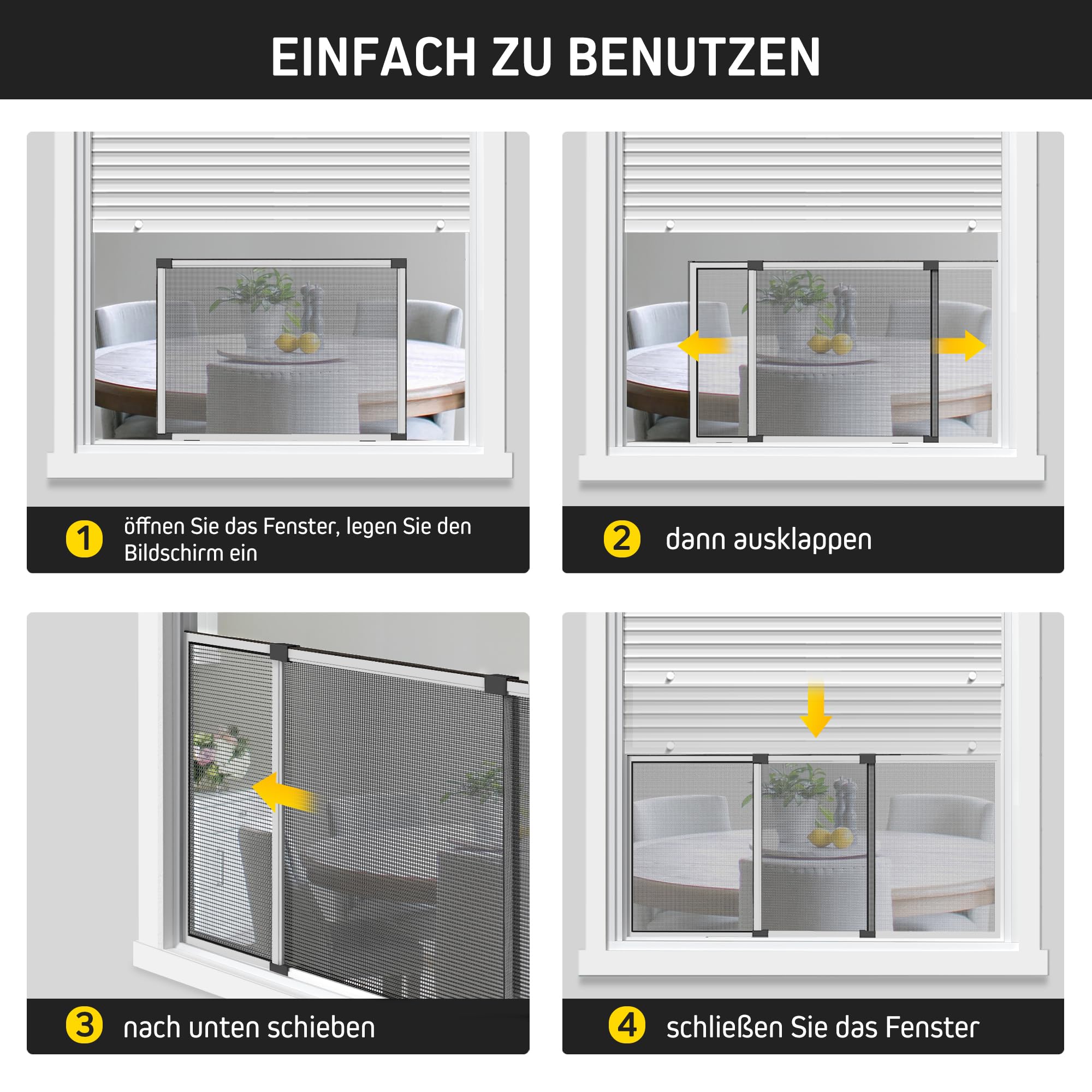 EINFACH ZU BENUTZEN

1 öffnen Sie das Fenster, legen Sie den Bildschirm ein

2 dann ausklappen

3 nach unten schieben

4 schließen Sie das Fenster