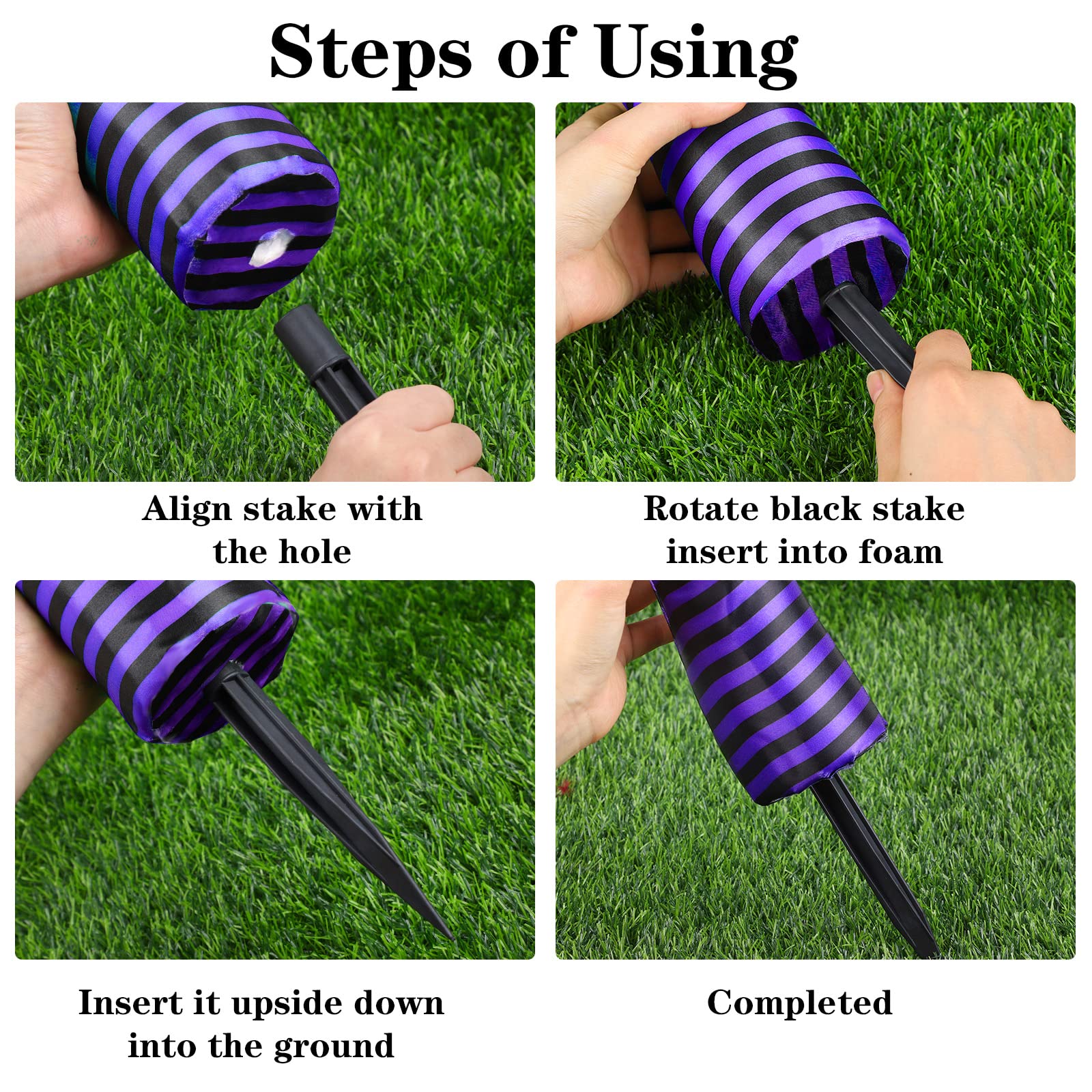 Steps of Using

Align stake with the hole

Rotate black stake insert into foam

Insert it upside down into the ground

Completed