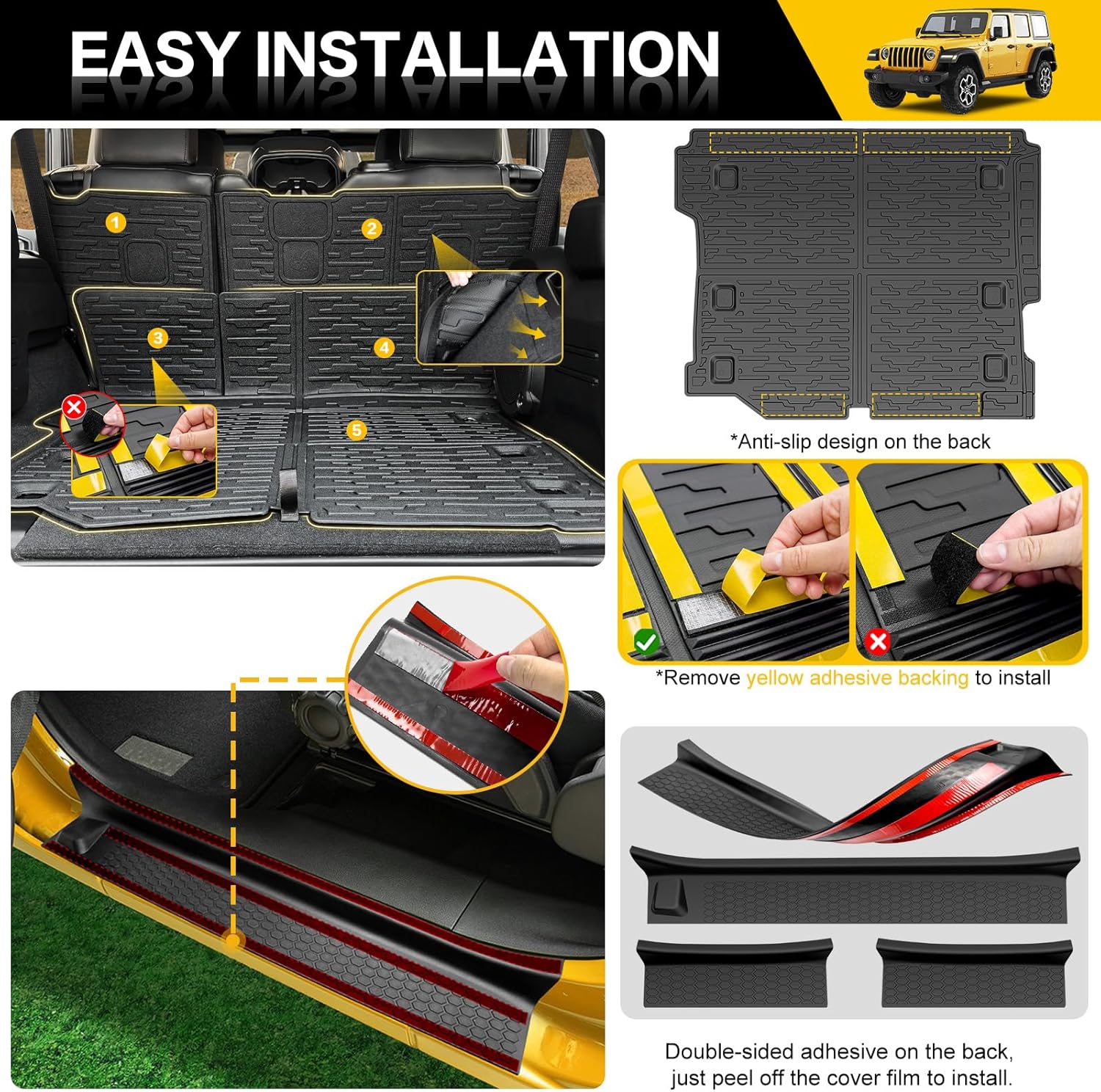 EASY INSTALLATION

1
2
3
4
5

*Anti-slip design on the back

*Remove yellow adhesive backing to install

Double-sided adhesive on the back, just peel off the cover film to install.