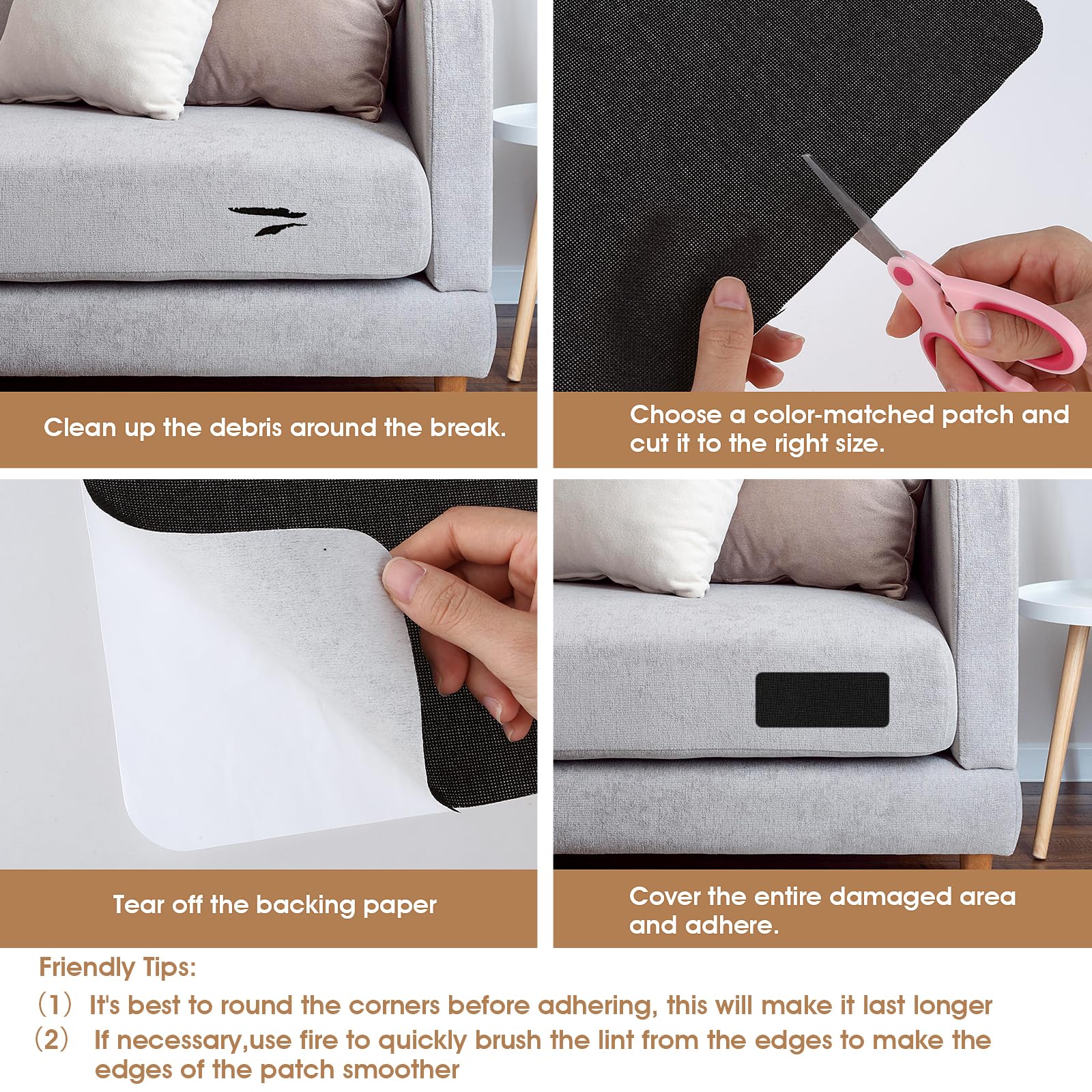 Clean up the debris around the break.

Choose a color-matched patch and cut it to the right size.

Tear off the backing paper

Cover the entire damaged area and adhere.

Friendly Tips:

（1） It's best to round the corners before adhering, this will make it last longer

（2） If necessary,use fire to quickly brush the lint from the edges to make the edges of the patch smoother