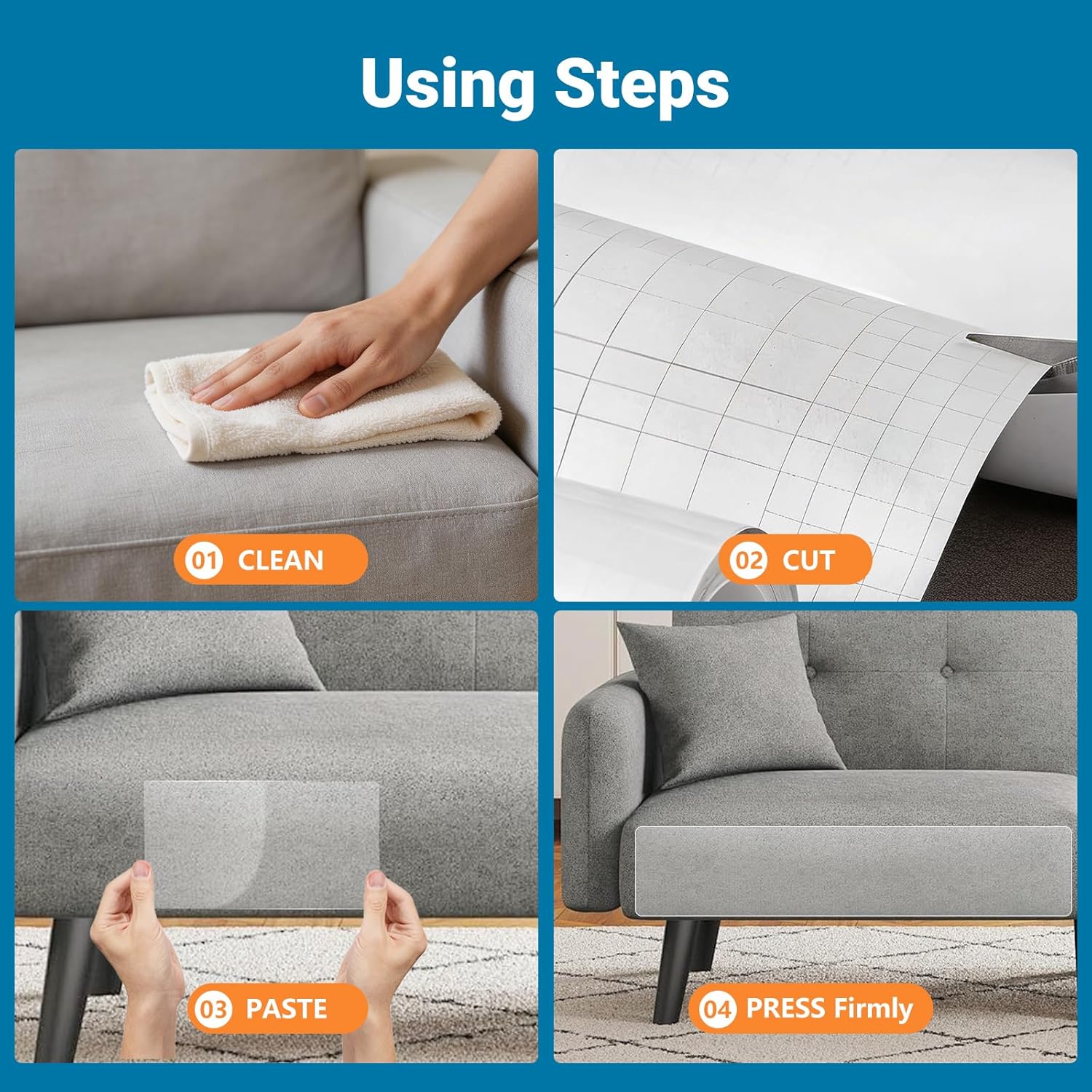 Using Steps

01 CLEAN

02 CUT

03 PASTE

04 PRESS Firmly