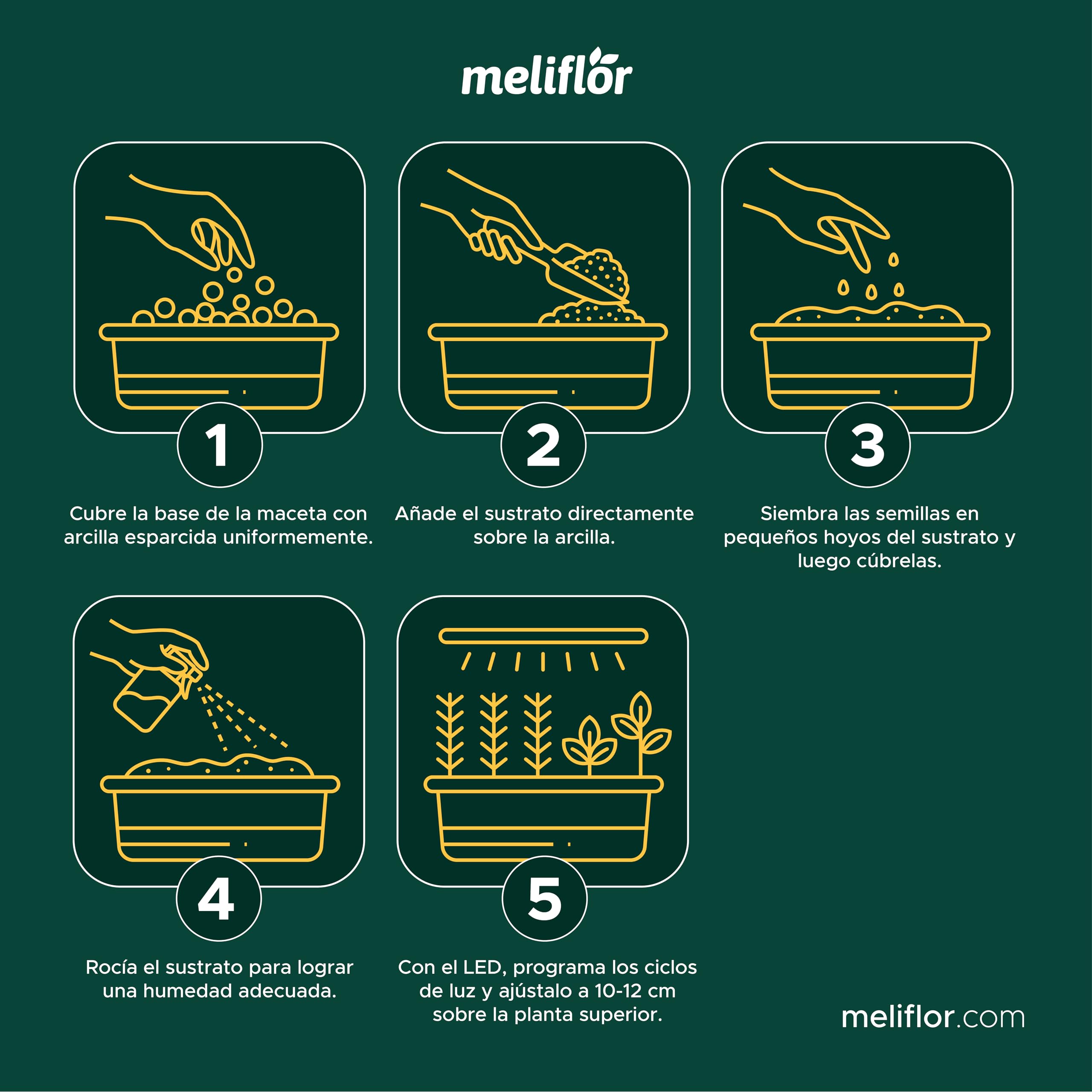 meliflor

1

Cubre la base de la maceta con arcilla esparcida uniformemente.

2

Añade el sustrato directamente sobre la arcilla.

3

Siembra las semillas en pequeños hoyos del sustrato y luego cúbrelas.

4

Rocía el sustrato para lograr una humedad adecuada.

5

Con el LED, programa los ciclos de luz y ajústalo a 10-12 cm sobre la planta superior.

meliflor.com