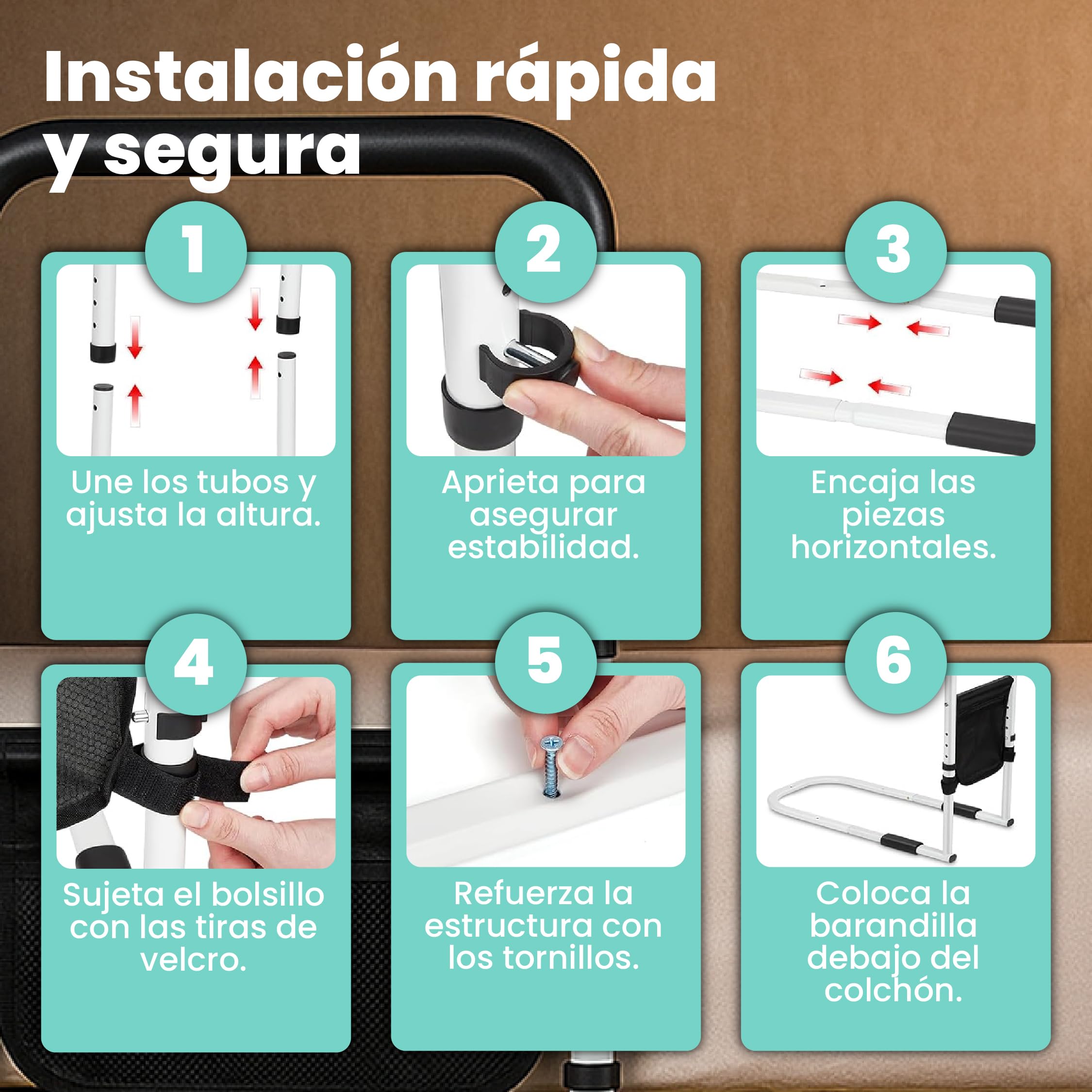 Instalación rápida y segura

1

Une los tubos y ajusta la altura.

2

Aprieta para asegurar estabilidad.

3

Encaja las piezas horizontales.

4

Sujeta el bolsillo con las tiras de velcro.

5

Refuerza la estructura con los tornillos.

6

Coloca la barandilla debajo del colchón.