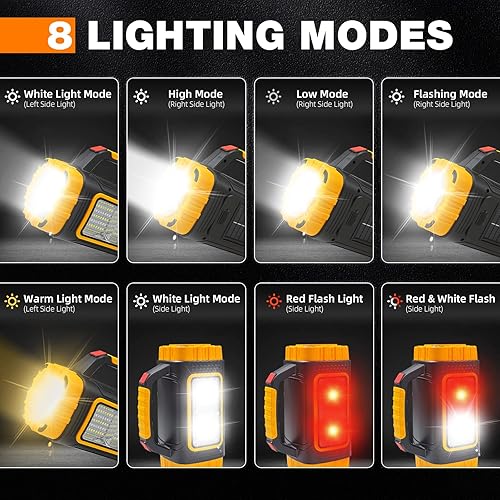 8 LIGHTING MODES

White Light Mode
(Left Side Light)

High Mode
(Right Side Light)

Low Mode
(Right Side Light)

Flashing Mode
(Right Side Light)

Warm Light Mode
(Left Side Light)

White Light Mode
(Side Light)

Red Flash Light
(Side Light)

Red & White Flash
(Side Light)