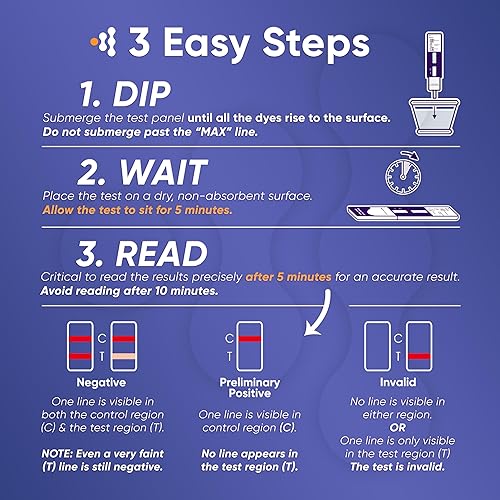 3 Easy Steps

1. DIP

Submerge the test panel until all the dyes rise to the surface. Do not submerge past the "MAX" line.

2. WAIT

Place the test on a dry, non-absorbent surface. Allow the test to sit for 5 minutes.

3. READ

Critical to read the results precisely after 5 minutes for an accurate result. Avoid reading after 10 minutes.

C
T

Negative

One line is visible in both the control region (C) & the test region (T).

NOTE: Even a very faint (T) line is still negative.

C
T

Preliminary Positive

One line is visible in control region (C).

No line appears in the test region (T).

C
T

Invalid

No line is visible in either region.
OR
One line is only visible in the test region (T)
The test is invalid.