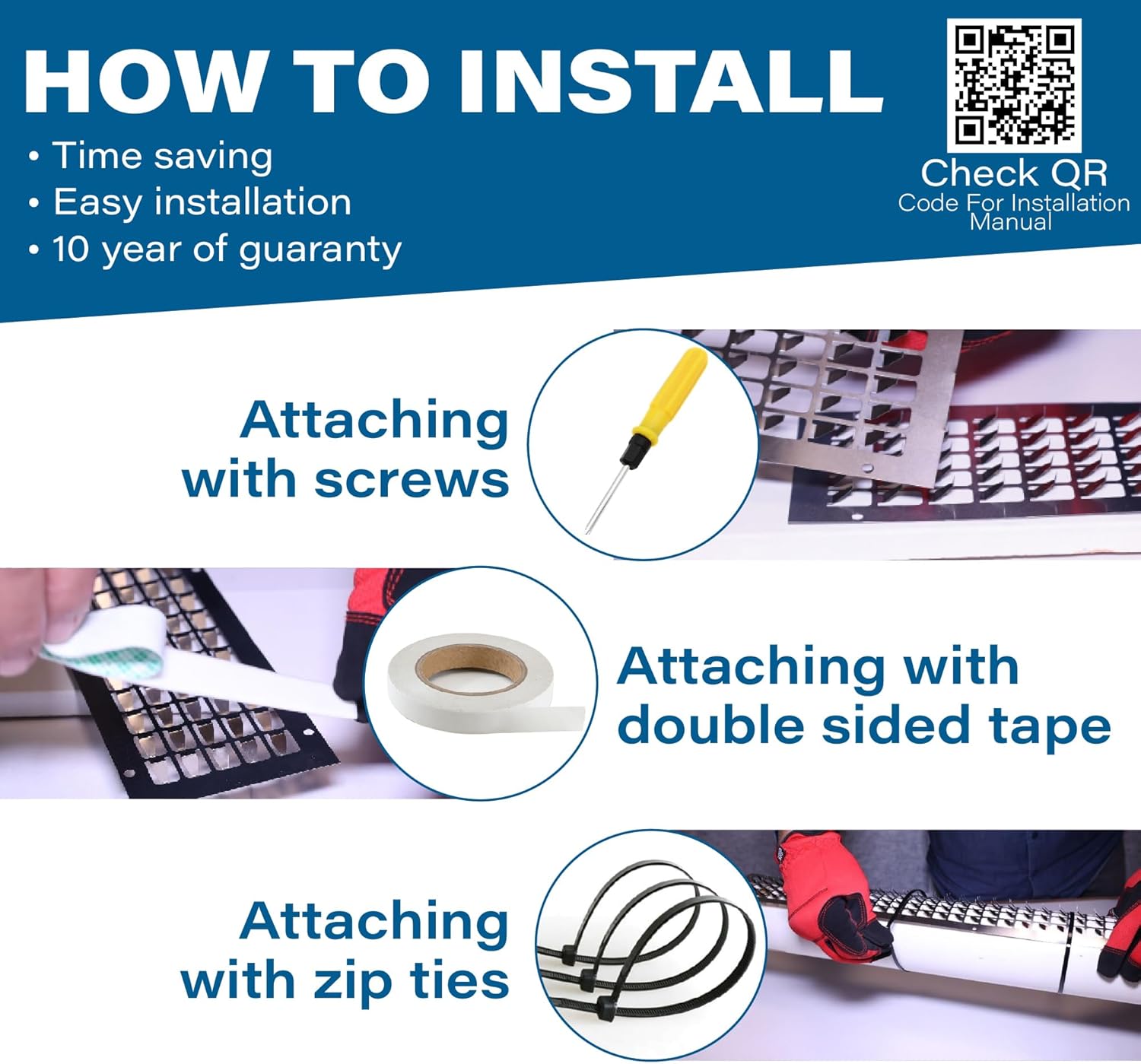 HOW TO INSTALL

• Time saving
• Easy installation
• 10 year of guaranty

Check QR
Code For Installation Manual

Attaching with screws

Attaching with double sided tape

Attaching with zip ties