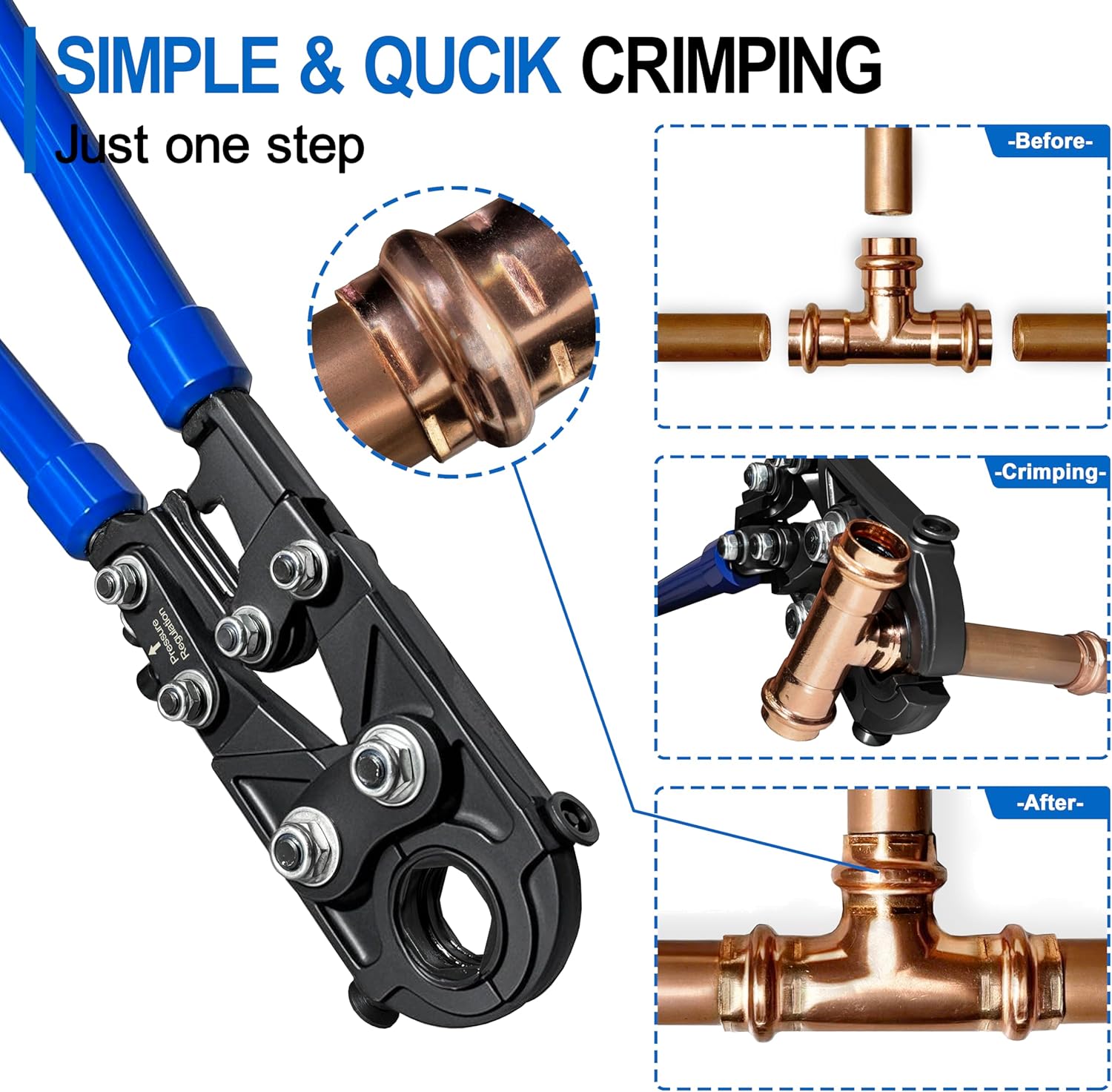 SIMPLE & QUCIK CRIMPING
Just one step

-Before-

-Crimping-

-After-

Pressure Regulation