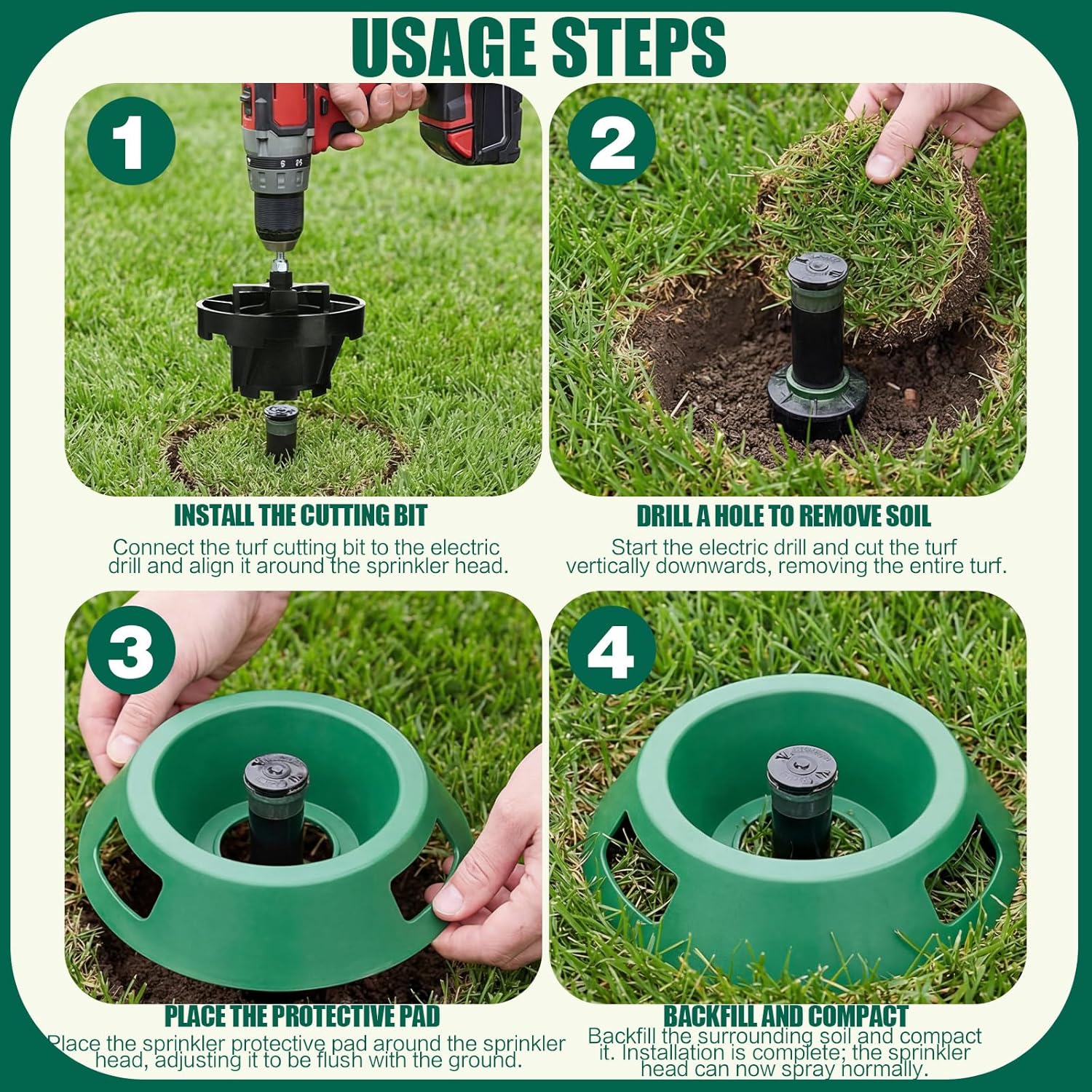 USAGE STEPS

1

INSTALL THE CUTTING BIT

Connect the turf cutting bit to the electric drill and align it around the sprinkler head.

2

DRILL A HOLE TO REMOVE SOIL

Start the electric drill and cut the turf vertically downwards, removing the entire turf.

3

PLACE THE PROTECTIVE PAD

Place the sprinkler protective pad around the sprinkler head, adjusting it to be flush with the ground.

4

BACKFILL AND COMPACT

Backfill the surrounding soil and compact it. Installation is complete; the sprinkler head can now spray normally.