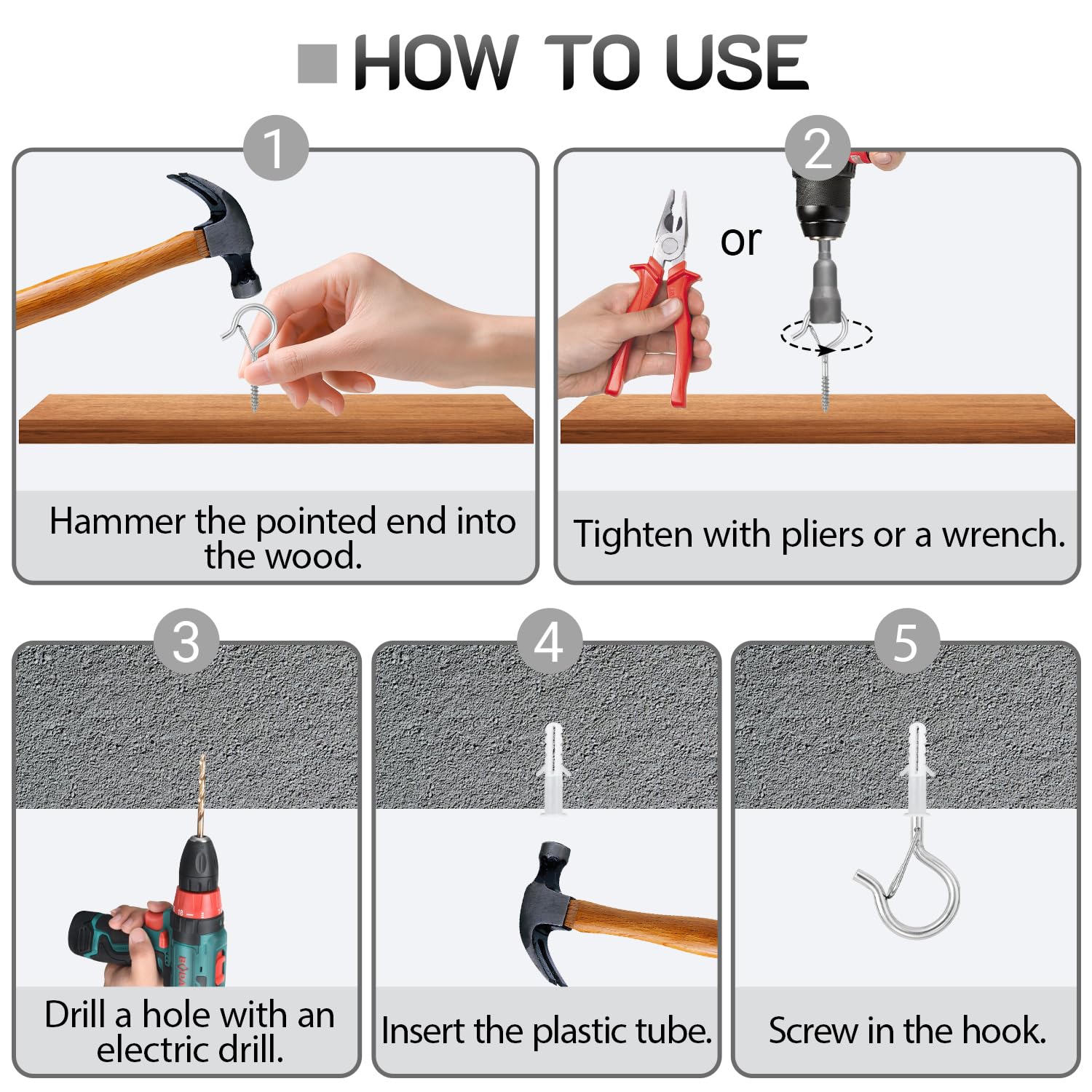 HOW TO USE

1

Hammer the pointed end into the wood.

2

or

Tighten with pliers or a wrench.

3

Drill a hole with an electric drill.

4

Insert the plastic tube.

5

Screw in the hook.