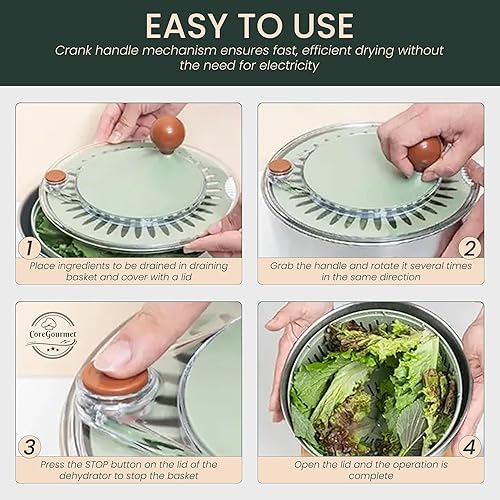 EASY TO USE

Crank handle mechanism ensures fast, efficient drying without the need for electricity

1
Place ingredients to be drained in draining basket and cover with a lid

2
Grab the handle and rotate it several times in the same direction

CoreGourmet

3
Press the STOP button on the lid of the dehydrator to stop the basket

4
Open the lid and the operation is complete