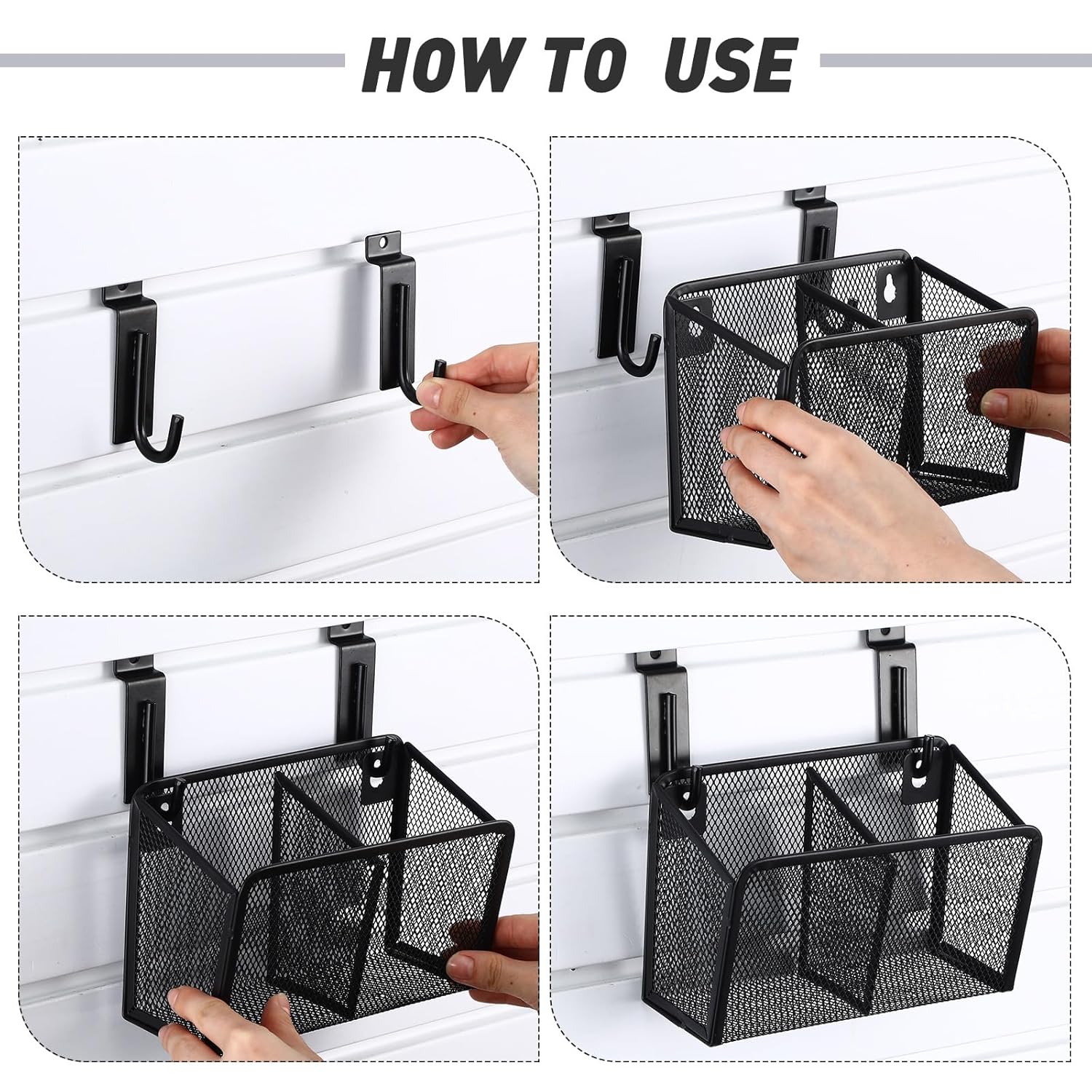 HOW TO USE