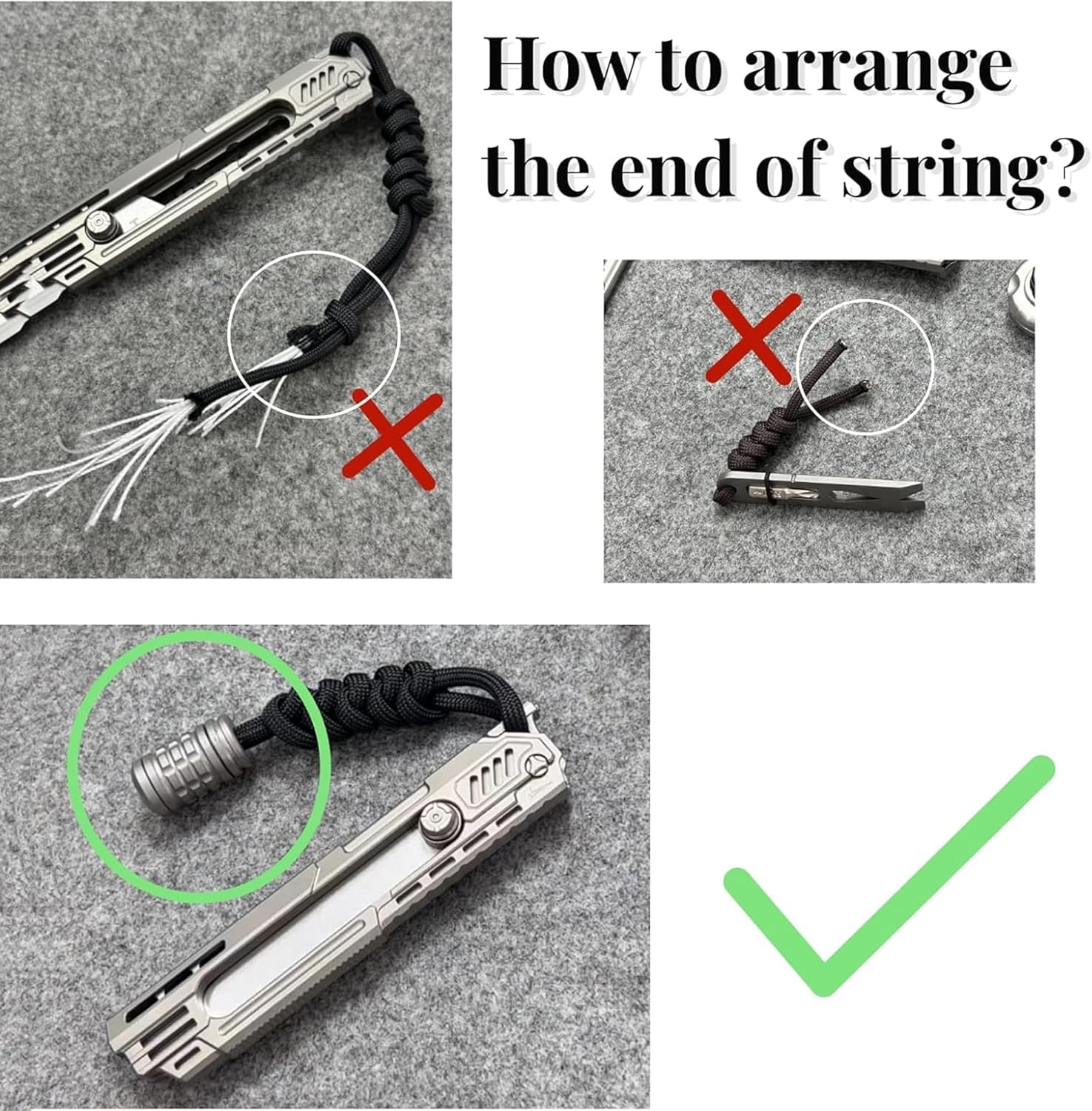 How to arrange the end of string?