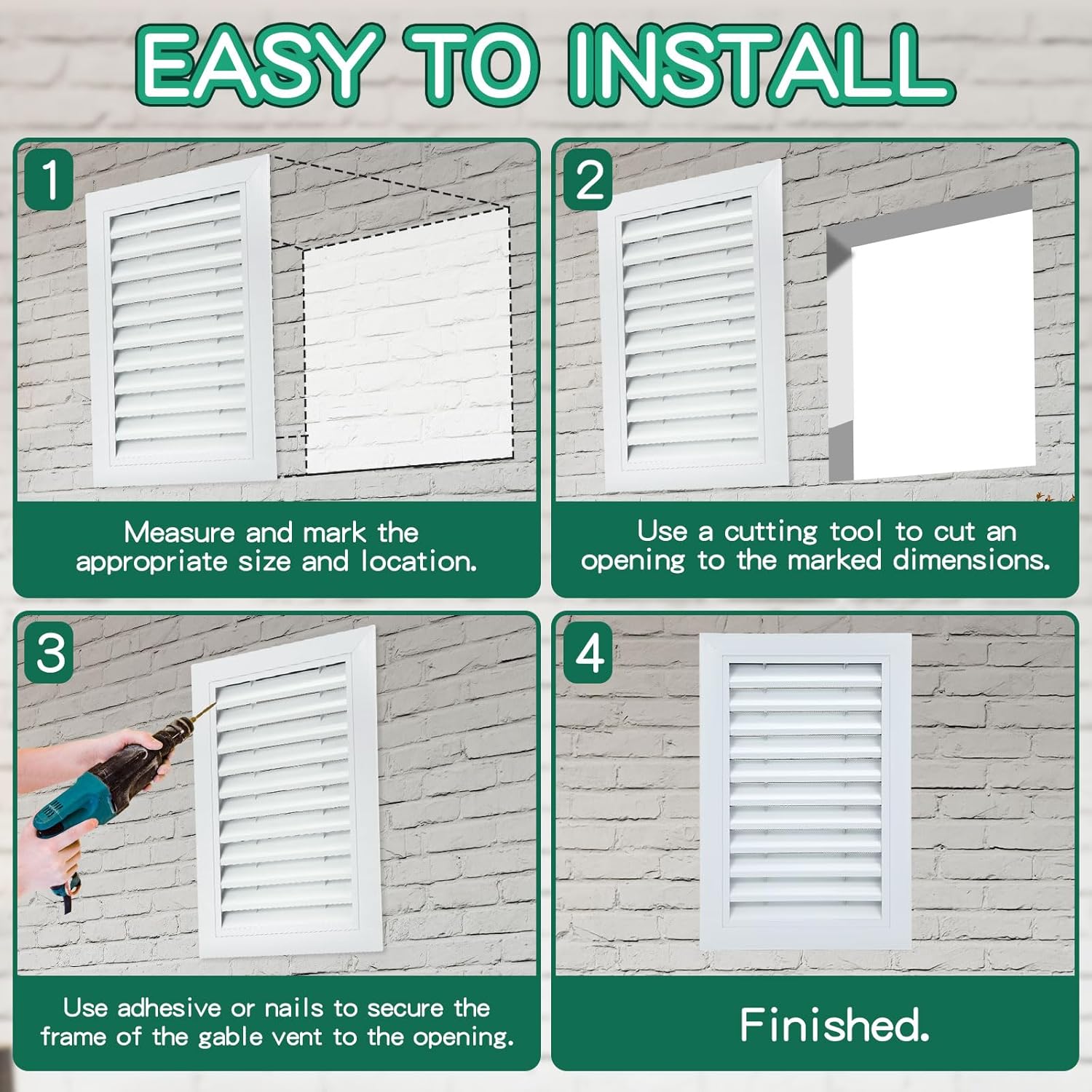 EASY TO INSTALL

1

Measure and mark the appropriate size and location.

2

Use a cutting tool to cut an opening to the marked dimensions.

3

Use adhesive or nails to secure the frame of the gable vent to the opening.

4

Finished.